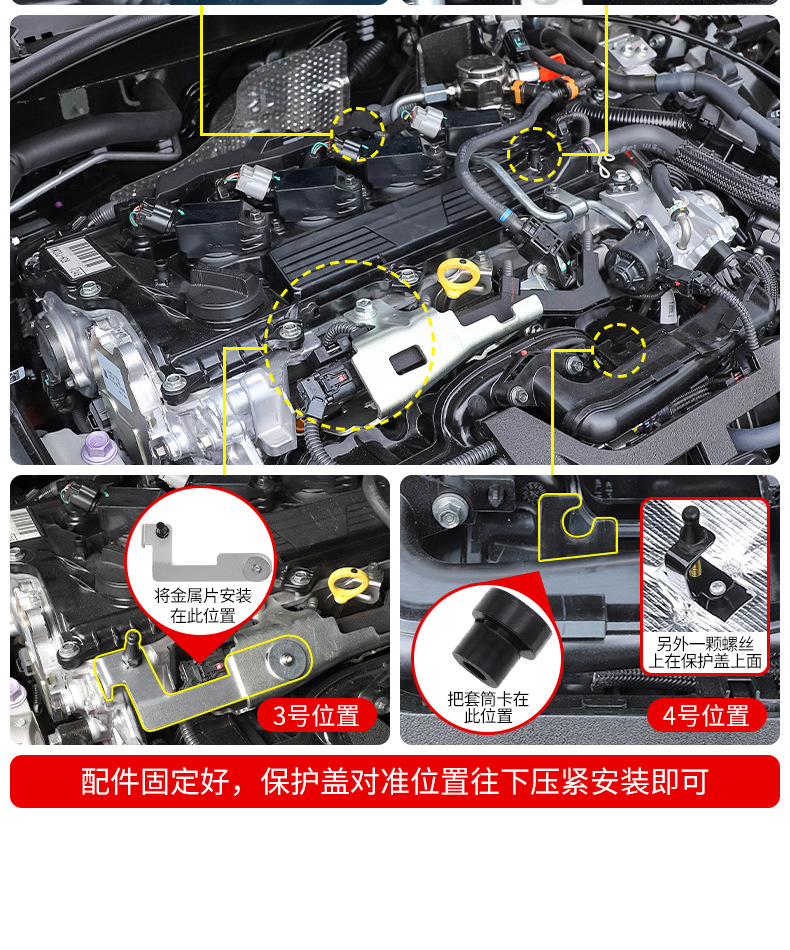 将金属片安装在此位置

3号位置

把套筒卡在此位置

另外一颗螺丝上在保护盖上面

4号位置

配件固定好，保护盖对准位置往下压紧安装即可