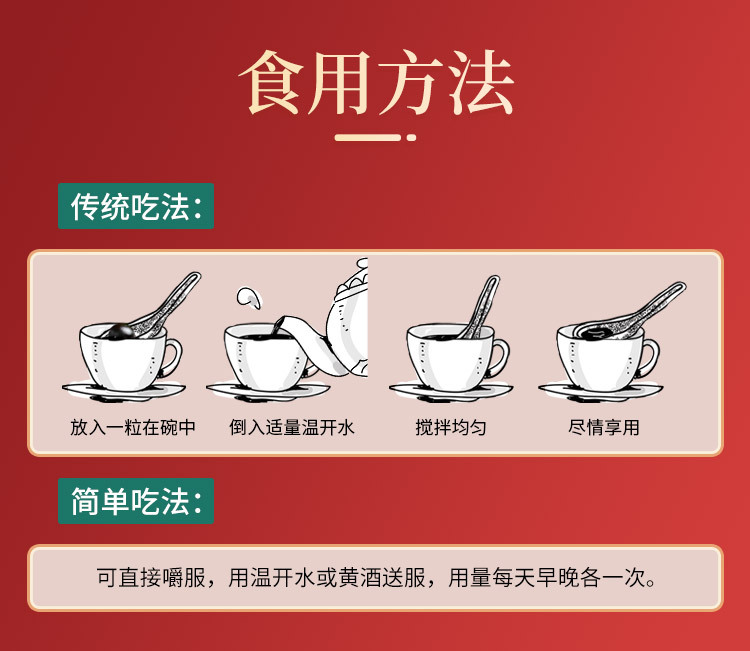 食用方法

传统吃法：

放入一粒在碗中

倒入适量温开水

搅拌均匀

尽情享用

简单吃法：

可直接嚼服，用温开水或黄酒送服，用量每天早晚各一次。