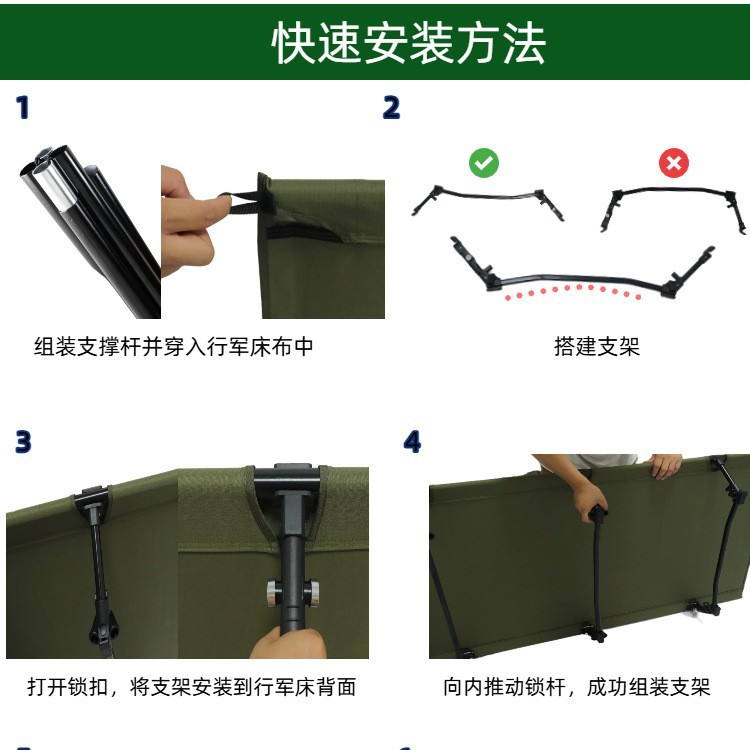 快速安装方法

1

组装支撑杆并穿入行军床布中

2

搭建支架

3

打开锁扣，将支架安装到行军床背面

4

向内推动锁杆，成功组装支架