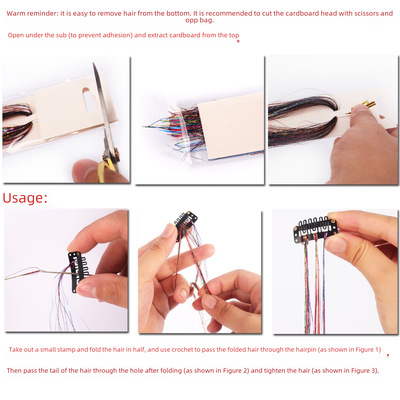 Warm reminder: it is easy to remove hair from the bottom. It is recommended to cut the cardboard head with scissors and opp bag.

Open under the sub (to prevent adhesion) and extract cardboard from the top

Usage:

Take out a small stamp and fold the hair in half, and use crochet to pass the folded hair through the hairpin (as shown in Figure 1)

Then pass the tail of the hair through the hole after folding (as shown in Figure 2) and tighten the hair (as shown in Figure 3).