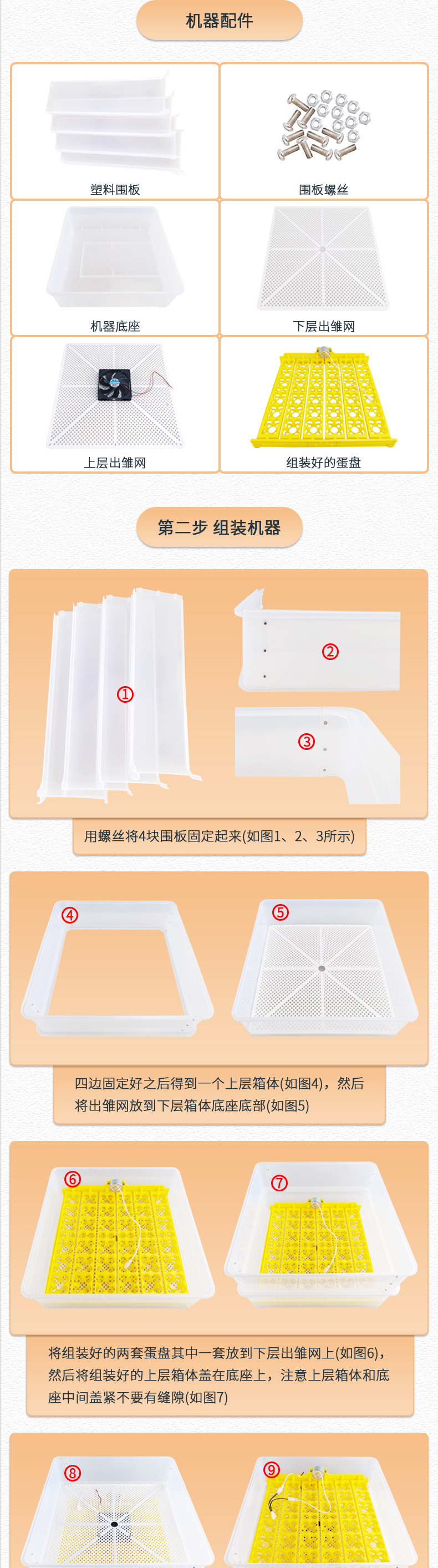 机器配件

塑料围板

围板螺丝

机器底座

下层出雏网

上层出雏网

组装好的蛋盘

第二步 组装机器

①

②

③

用螺丝将4块围板固定起来(如图1、2、3所示)

④

⑤

四边固定好之后得到一个上层箱体(如图4)，然后将出雏网放到下层箱体底座底部(如图5)

⑥

⑦

将组装好的两套蛋盘其中一套放到下层出雏网上(如图6)，然后将组装好的上层箱体盖在底座上，注意上层箱体和底座中间盖紧不要有缝隙(如图7)

⑧

⑨