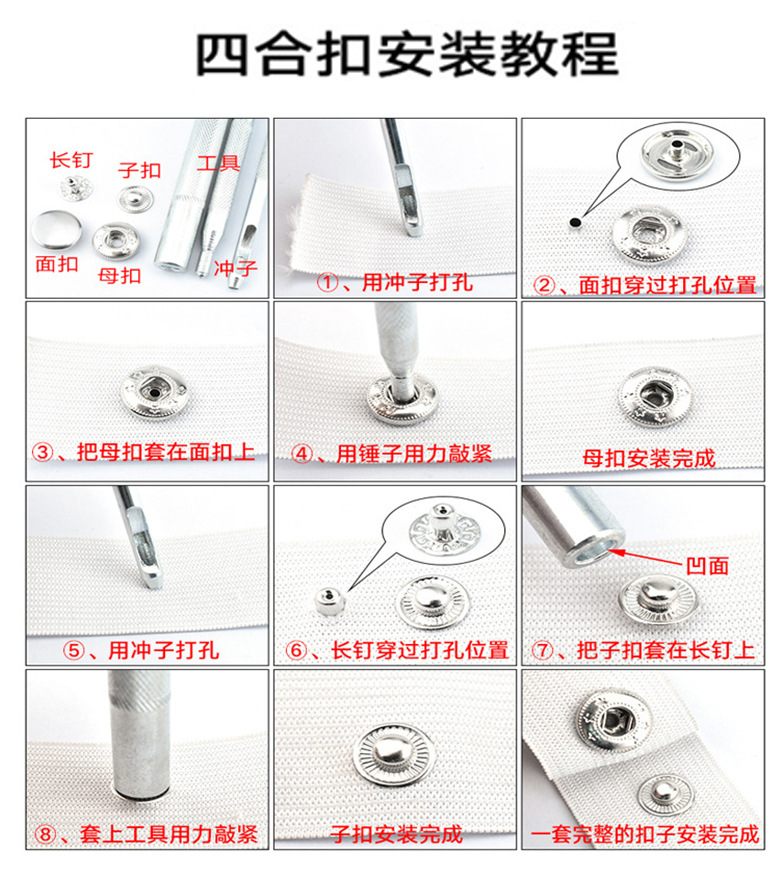 四合扣安装教程

长钉
子扣
工具
面扣
母扣
冲子

①、用冲子打孔

②、面扣穿过打孔位置

③、把母扣套在面扣上

④、用锤子用力敲紧

母扣安装完成

⑤、用冲子打孔

⑥、长钉穿过打孔位置

凹面
⑦、把子扣套在长钉上

⑧、套上工具用力敲紧

子扣安装完成

一套完整的扣子安装完成