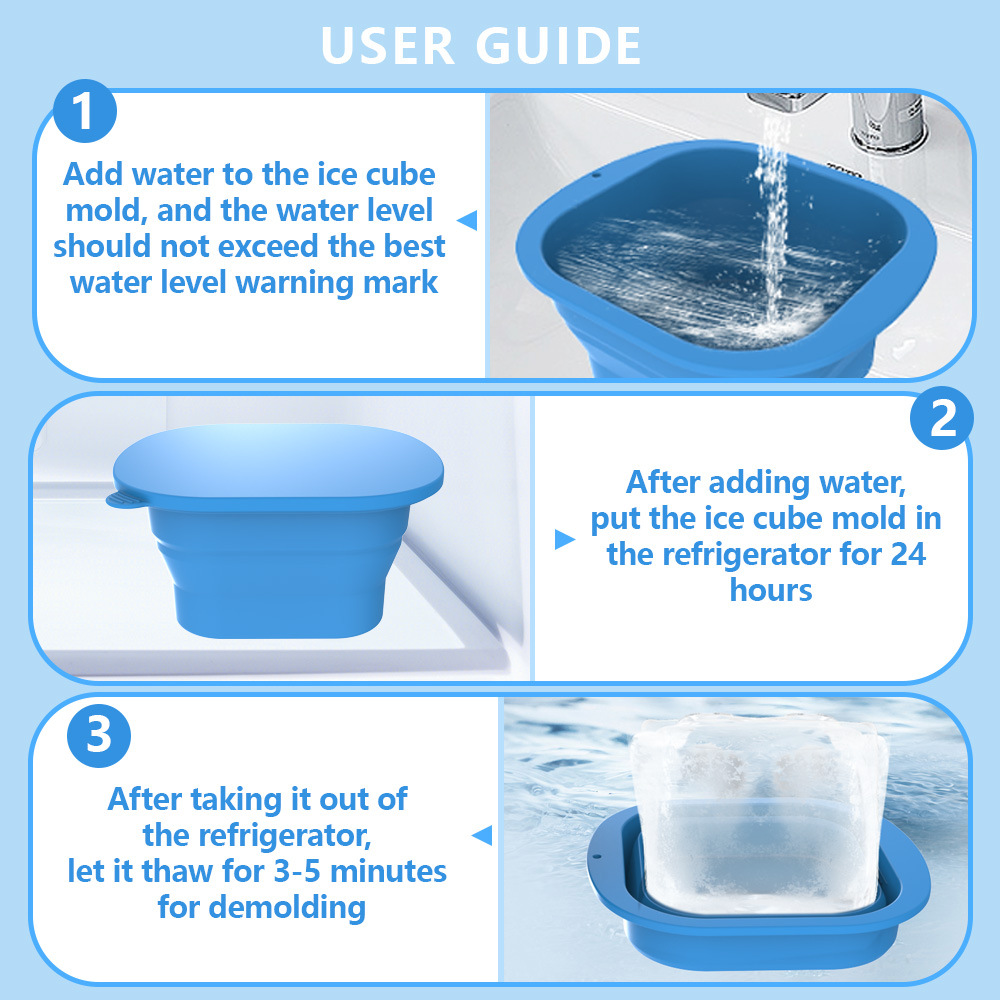 USER GUIDE

1

Add water to the ice cube mold, and the water level should not exceed the best water level warning mark

2

After adding water, put the ice cube mold in the refrigerator for 24 hours

3

After taking it out of the refrigerator, let it thaw for 3-5 minutes for demolding