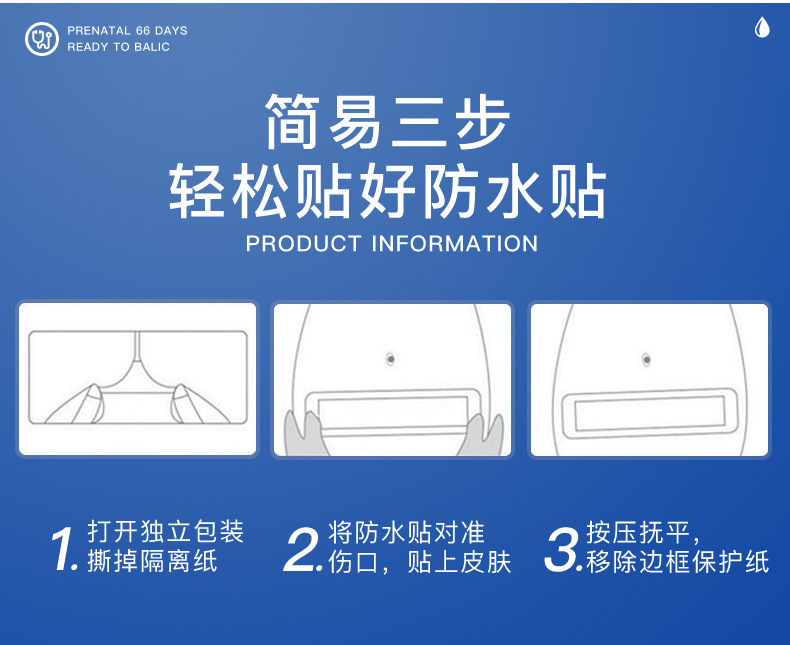 PRENATAL 66 DAYS
READY TO BALIC

简易三步
轻松贴好防水贴
PRODUCT INFORMATION

1. 打开独立包装
撕掉隔离纸

2. 将防水贴对准
伤口，贴上皮肤

3. 按压抚平，
移除边框保护纸