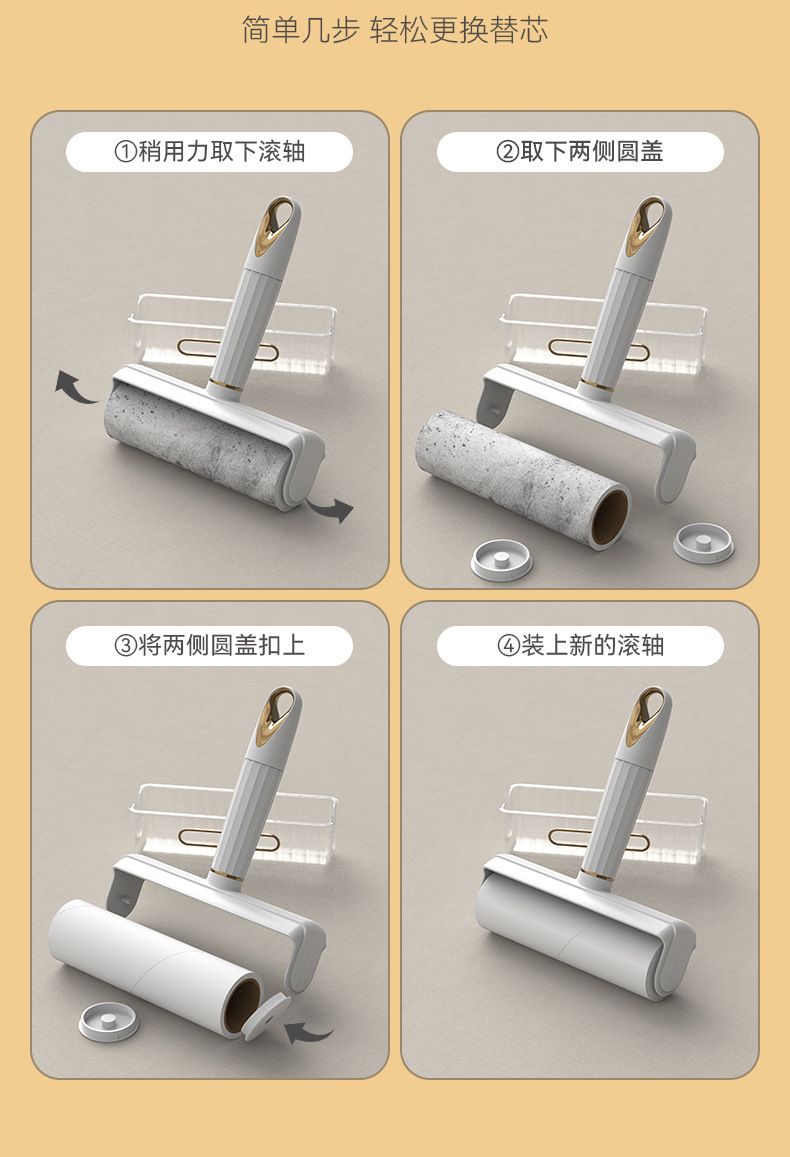 简单几步 轻松更换替芯

①稍用力取下滚轴

②取下两侧圆盖

③将两侧圆盖扣上

④装上新的滚轴