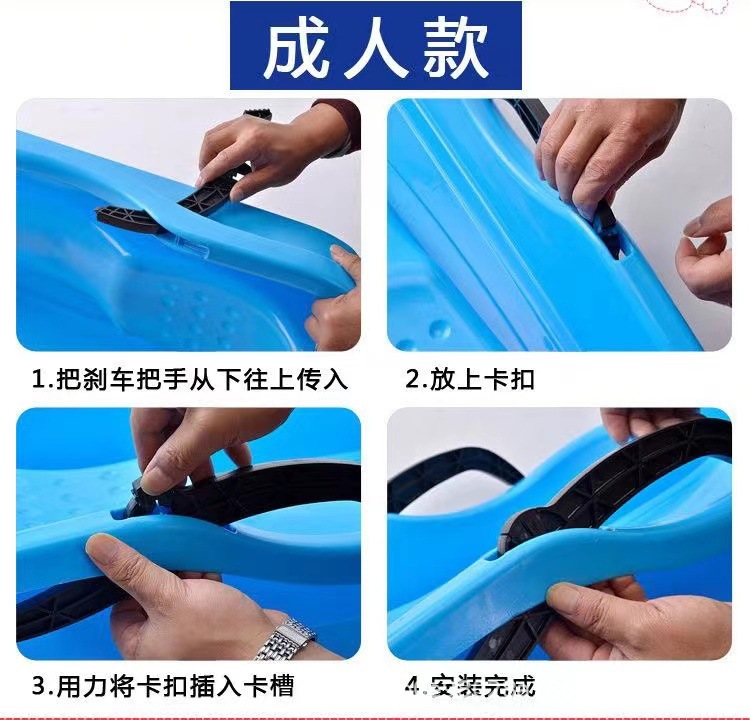 成人款

1.把刹车把手从下往上传入

2.放上卡扣

3.用力将卡扣插入卡槽

4.安装完成