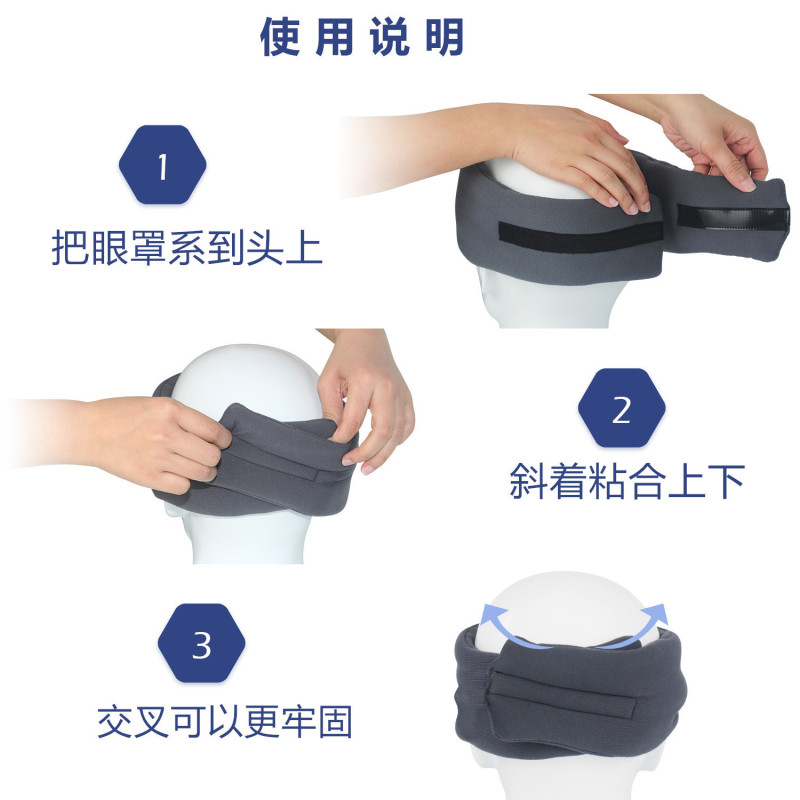 使用说明

1

把眼罩系到头上

2

斜着粘合上下

3

交叉可以更牢固