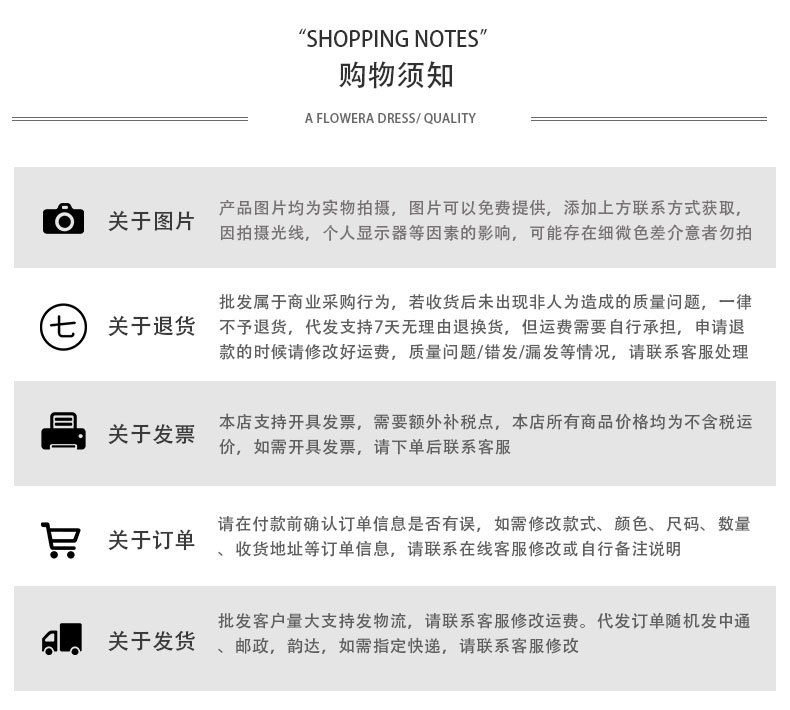 "SHOPPING NOTES"
购物须知

A FLOWERA DRESS/ QUALITY

关于图片

产品图片均为实物拍摄，图片可以免费提供，添加上方联系方式获取，因拍摄光线，个人显示器等因素的影响，可能存在细微色差介意者勿拍

七

关于退货

批发属于商业采购行为，若收货后未出现非人为造成的质量问题，一律不予退货，代发支持7天无理由退换货，但运费需要自行承担，申请退款的时候请修改好运费，质量问题/错发/漏发等情况，请联系客服处理

关于发票

本店支持开具发票，需要额外补税点，本店所有商品价格均为不含税运价，如需开具发票，请下单后联系客服

关于订单

请在付款前确认订单信息是否有误，如需修改款式、颜色、尺码、数量、收货地址等订单信息，请联系在线客服修改或自行备注说明

关于发货

批发客户量大支持发物流，请联系客服修改运费。代发订单随机发中通、邮政，韵达，如需指定快递，请联系客服修改