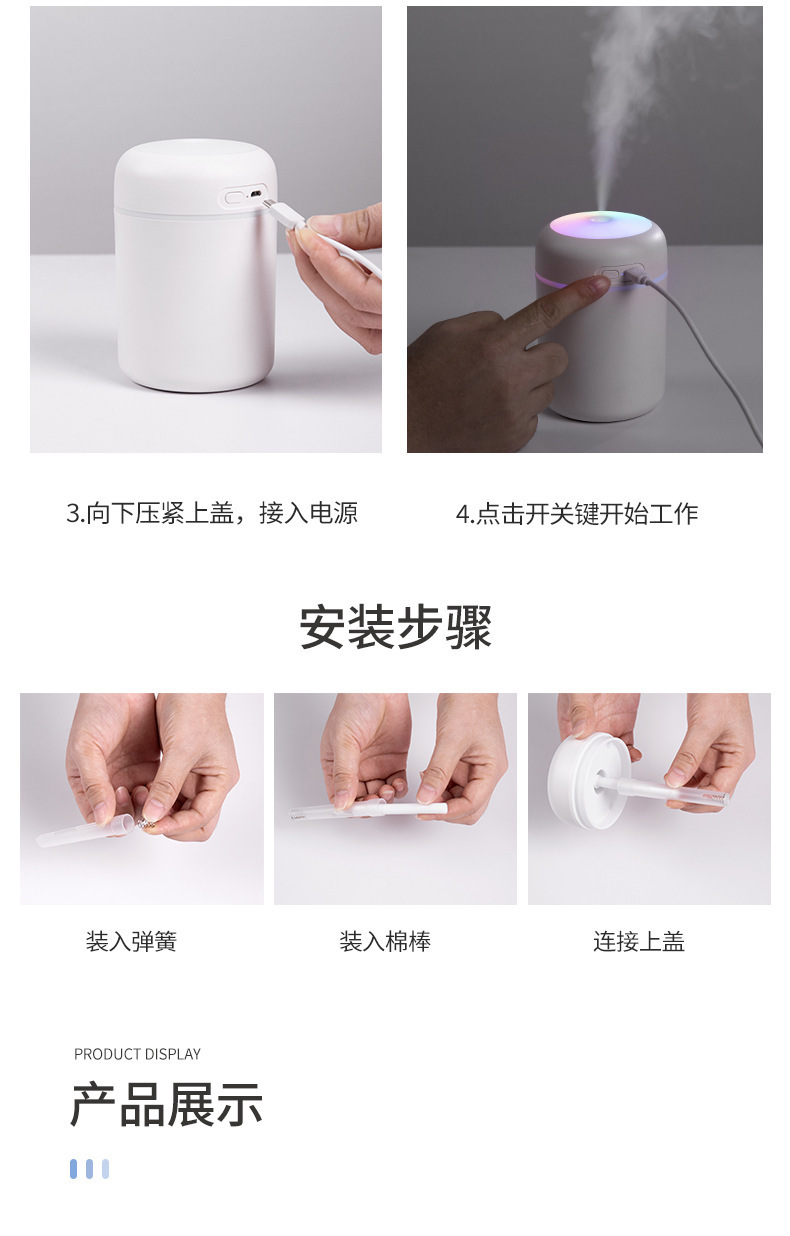 3.向下压紧上盖，接入电源

4.点击开关键开始工作

安装步骤

装入弹簧

装入棉棒

连接上盖

PRODUCT DISPLAY

产品展示