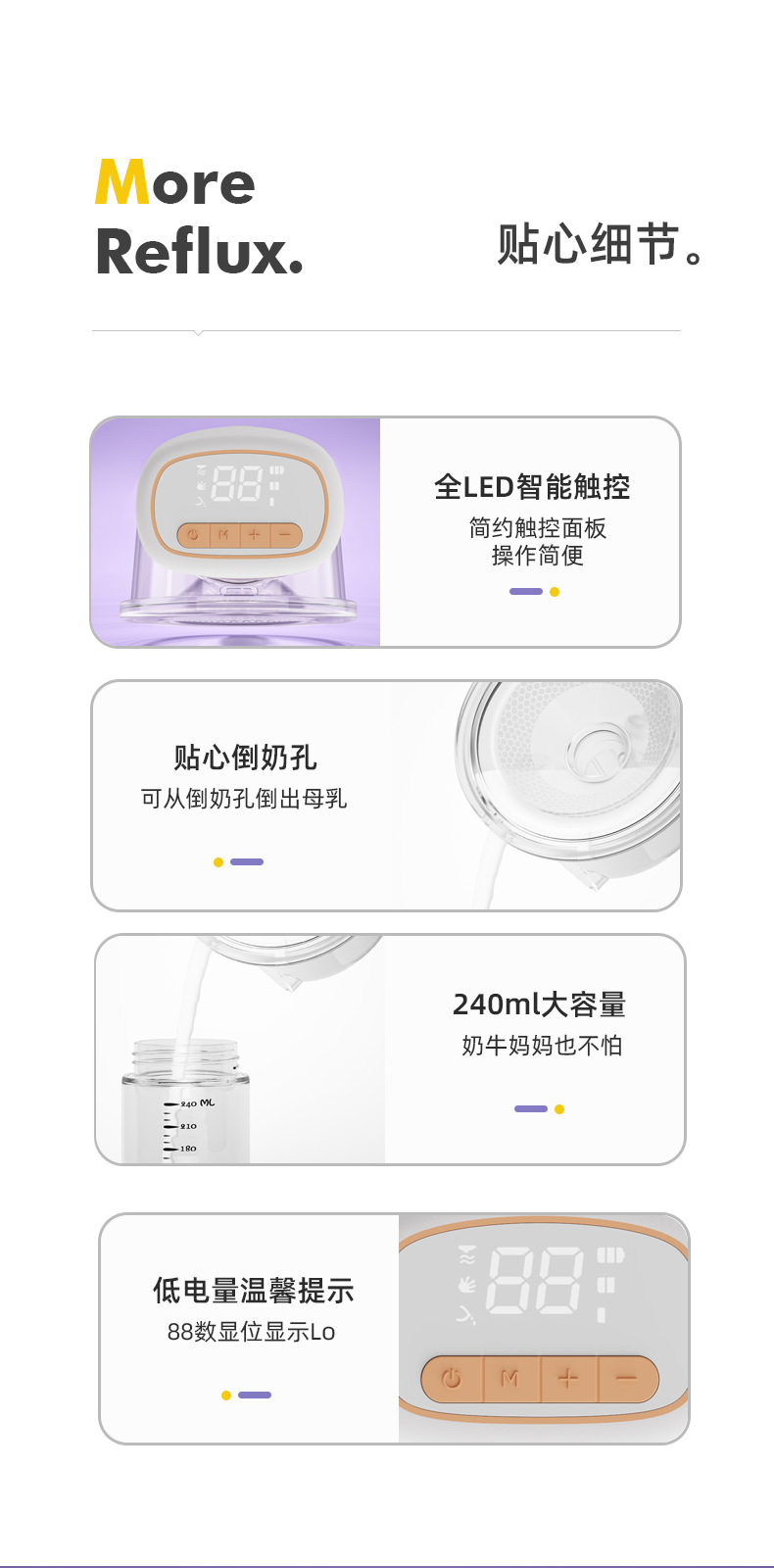 More
Reflux.

贴心细节。

88
M + −

全LED智能触控
简约触控面板
操作简便

贴心倒奶孔
可从倒奶孔倒出母乳

240 ML
210
180

240ml大容量
奶牛妈妈也不怕

低电量温馨提示
88数显位显示Lo

88
M + −