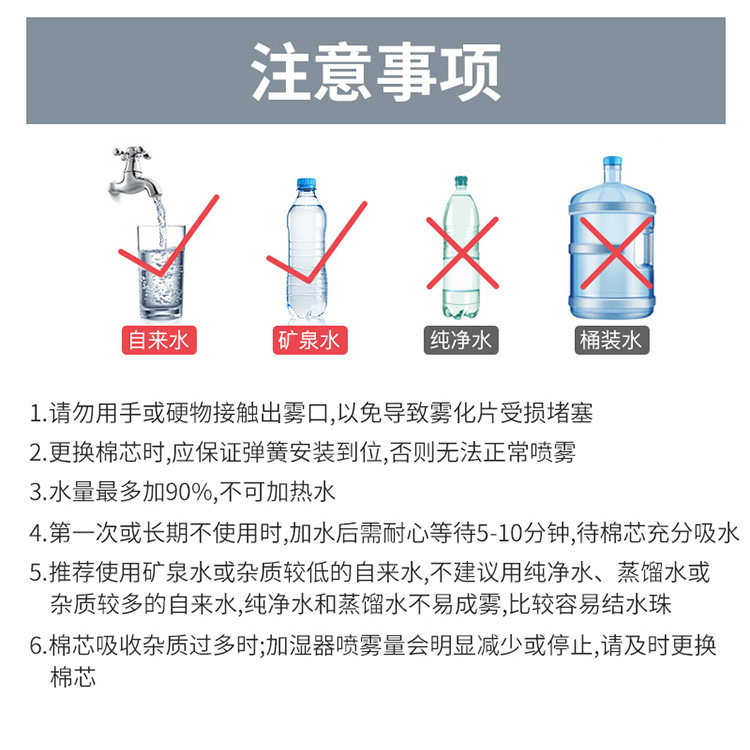 注意事项

自来水

矿泉水

纯净水

桶装水

1.请勿用手或硬物接触出雾口,以免导致雾化片受损堵塞

2.更换棉芯时,应保证弹簧安装到位,否则无法正常喷雾

3.水量最多加90%,不可加热水

4.第一次或长期不使用时,加水后需耐心等待5-10分钟,待棉芯充分吸水

5.推荐使用矿泉水或杂质较低的自来水,不建议用纯净水、蒸馏水或杂质较多的自来水,纯净水和蒸馏水不易成雾,比较容易结水珠

6.棉芯吸收杂质过多时;加湿器喷雾量会明显减少或停止,请及时更换棉芯