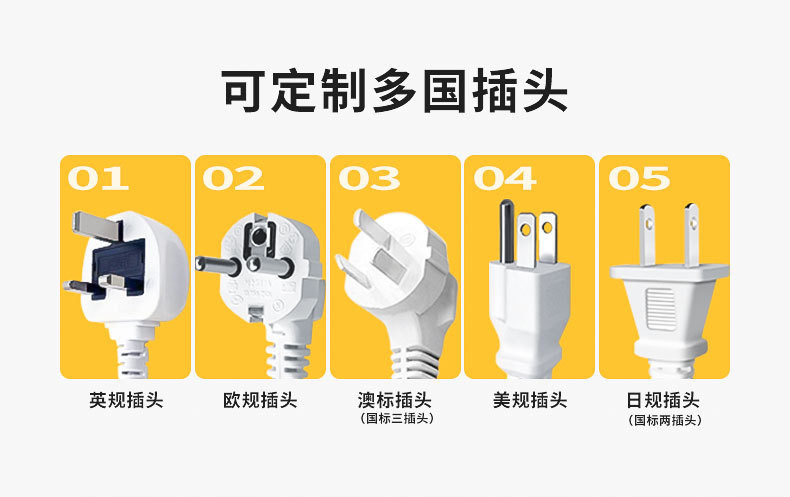 可定制多国插头

01

英规插头

02

欧规插头

03

澳标插头
(国标三插头)

04

美规插头

05

日规插头
(国标两插头)