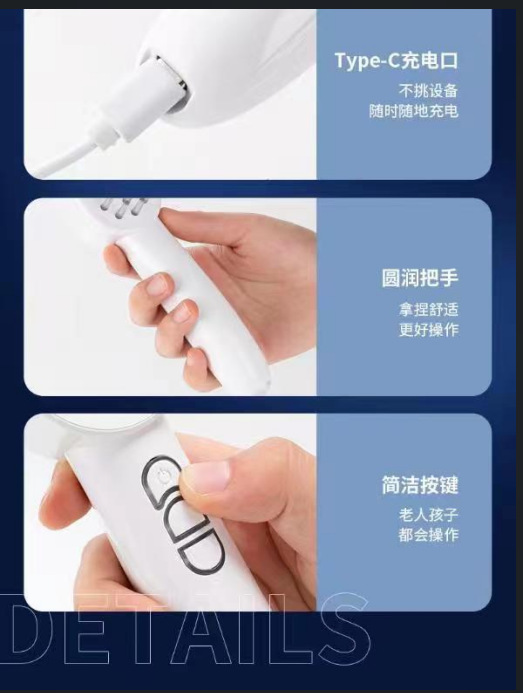 Type-C充电口

不挑设备
随时随地充电

圆润把手

拿捏舒适
更好操作

简洁按键

老人孩子
都会操作

DETAILS