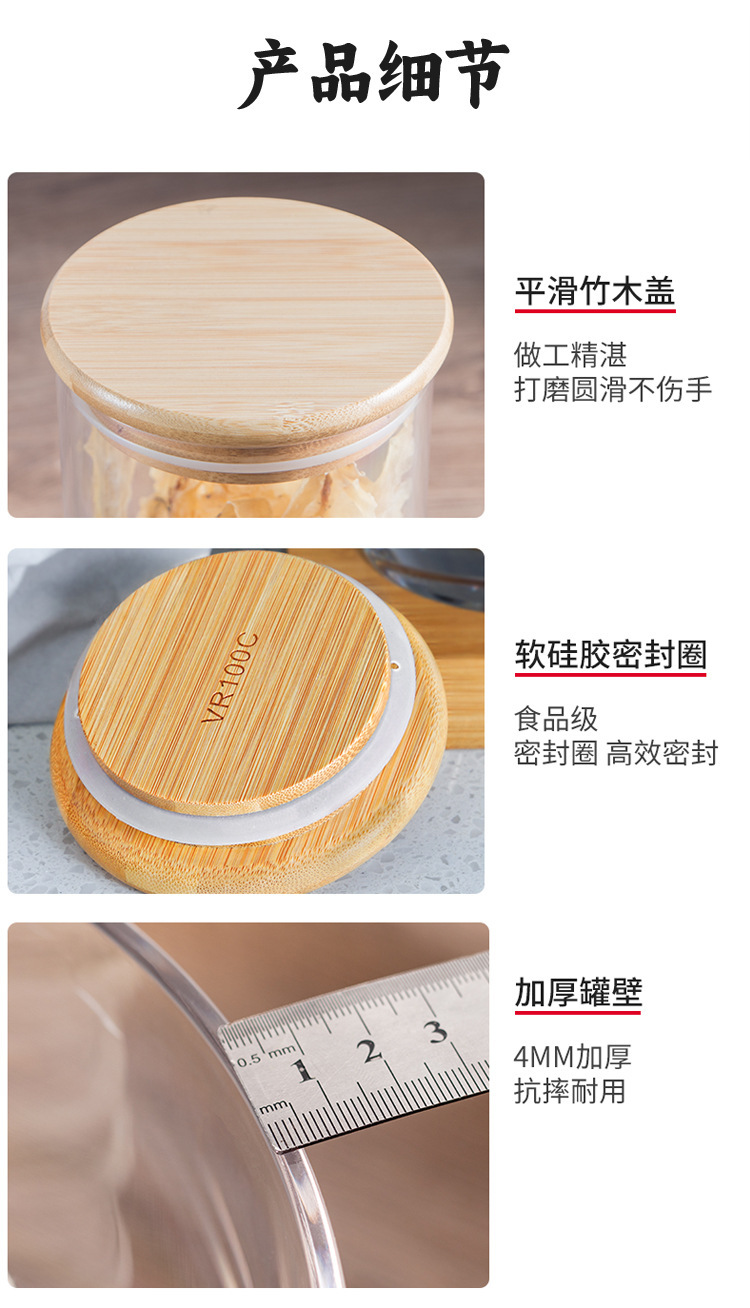 产品细节

平滑竹木盖

做工精湛
打磨圆滑不伤手

VR100C

软硅胶密封圈

食品级
密封圈 高效密封

0.5 mm 1 2 3
mm

加厚罐壁

4MM加厚
抗摔耐用