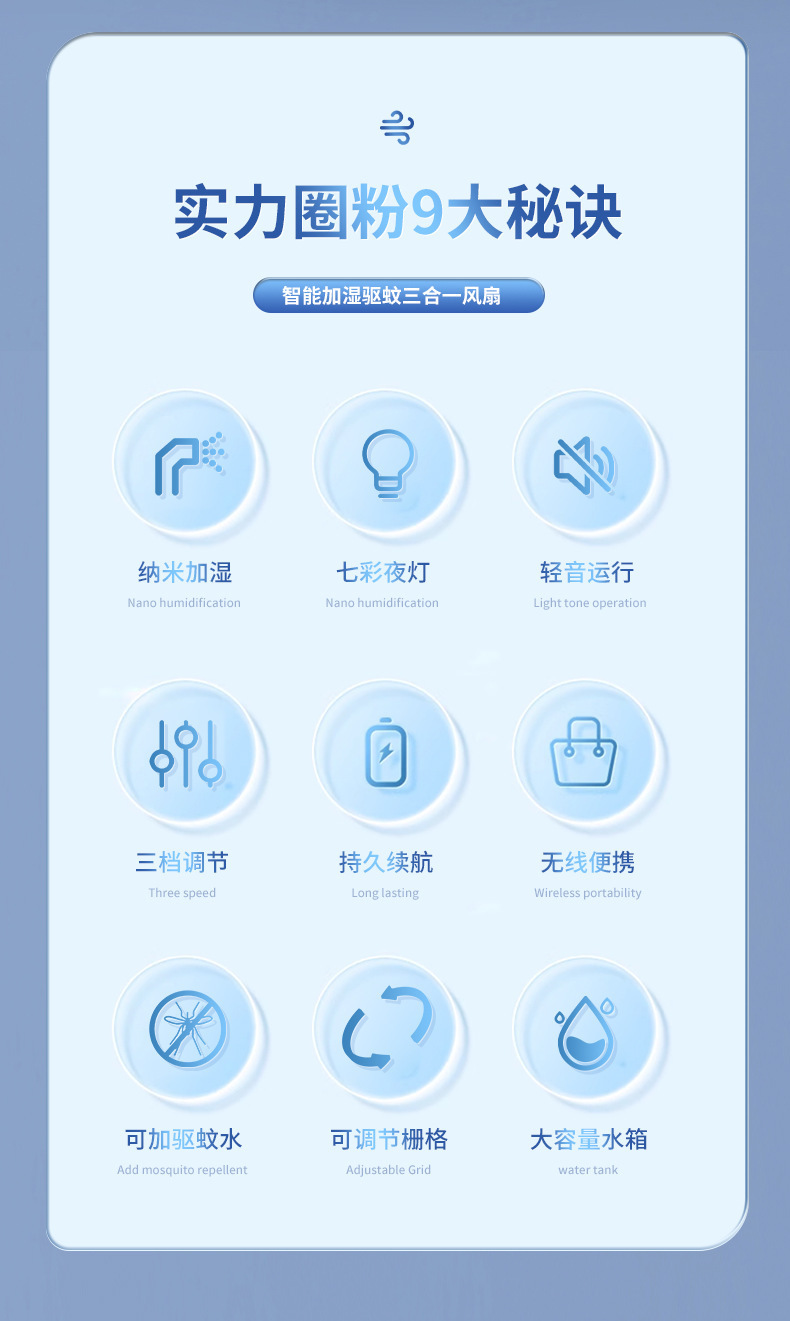 实力圈粉9大秘诀

智能加湿驱蚊三合一风扇

纳米加湿
Nano humidification

七彩夜灯
Nano humidification

轻音运行
Light tone operation

三档调节
Three speed

持久续航
Long lasting

无线便携
Wireless portability

可加驱蚊水
Add mosquito repellent

可调节栅格
Adjustable Grid

大容量水箱
water tank