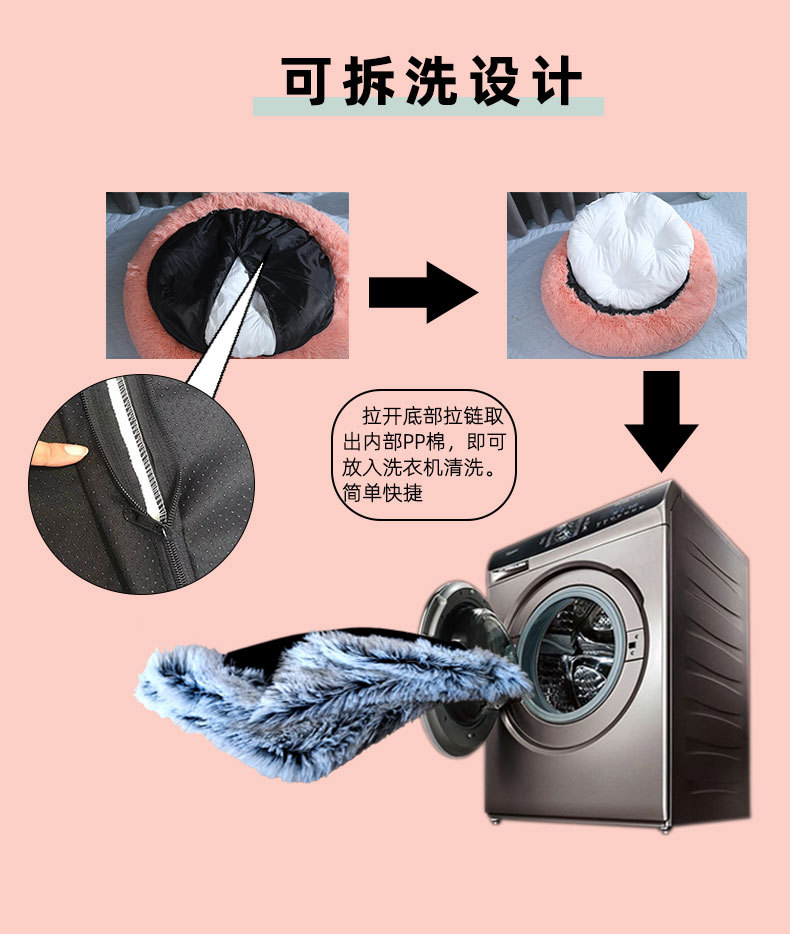 可拆洗设计

拉开底部拉链取出内部PP棉，即可放入洗衣机清洗。简单快捷