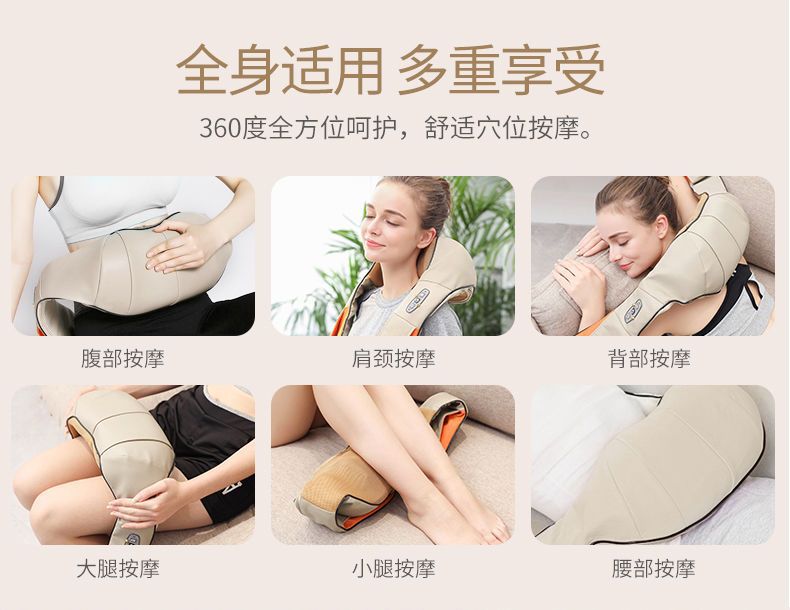 全身适用 多重享受

360度全方位呵护，舒适穴位按摩。

腹部按摩

肩颈按摩

背部按摩

大腿按摩

小腿按摩

腰部按摩