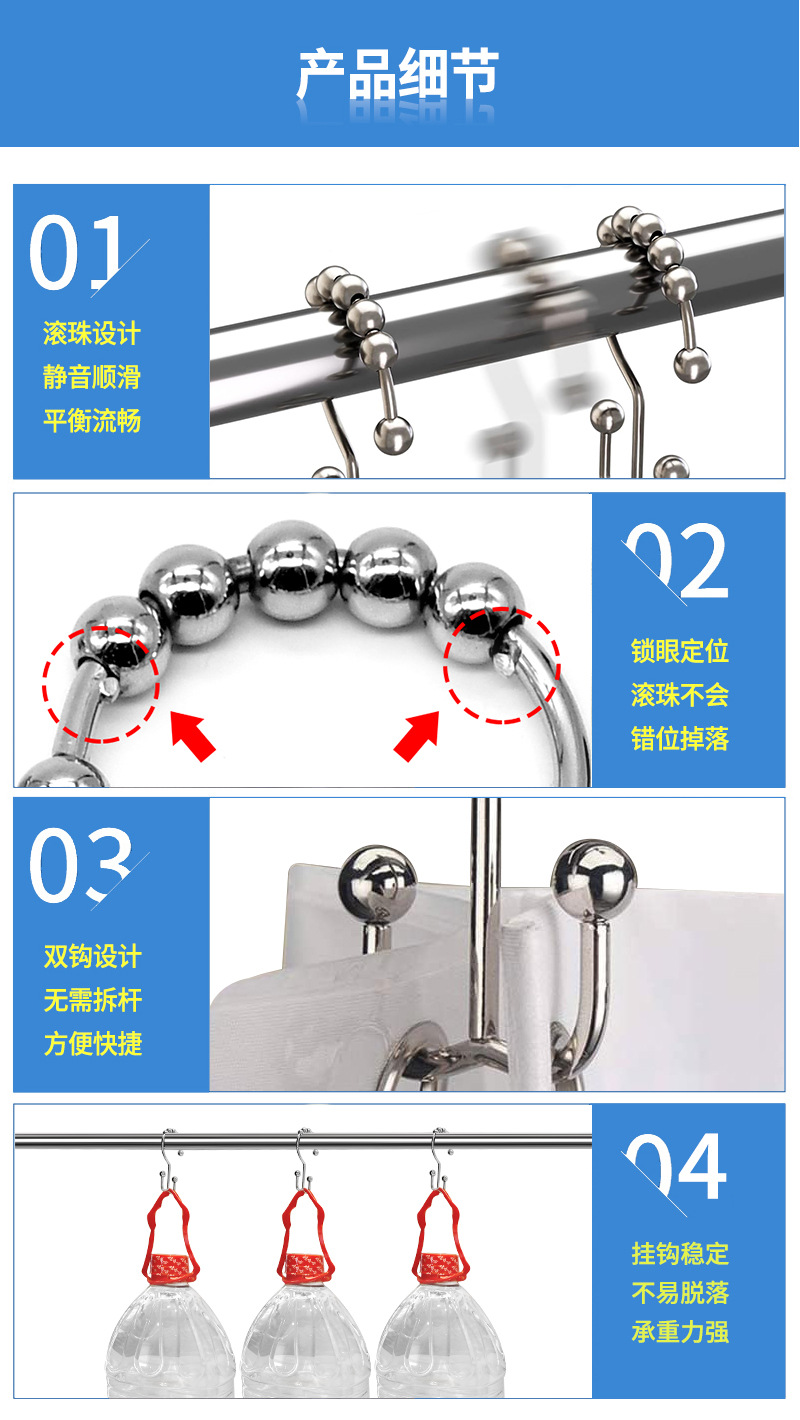 产品细节

01
滚珠设计
静音顺滑
平衡流畅

02
锁眼定位
滚珠不会
错位掉落

03
双钩设计
无需拆杆
方便快捷

04
挂钩稳定
不易脱落
承重力强