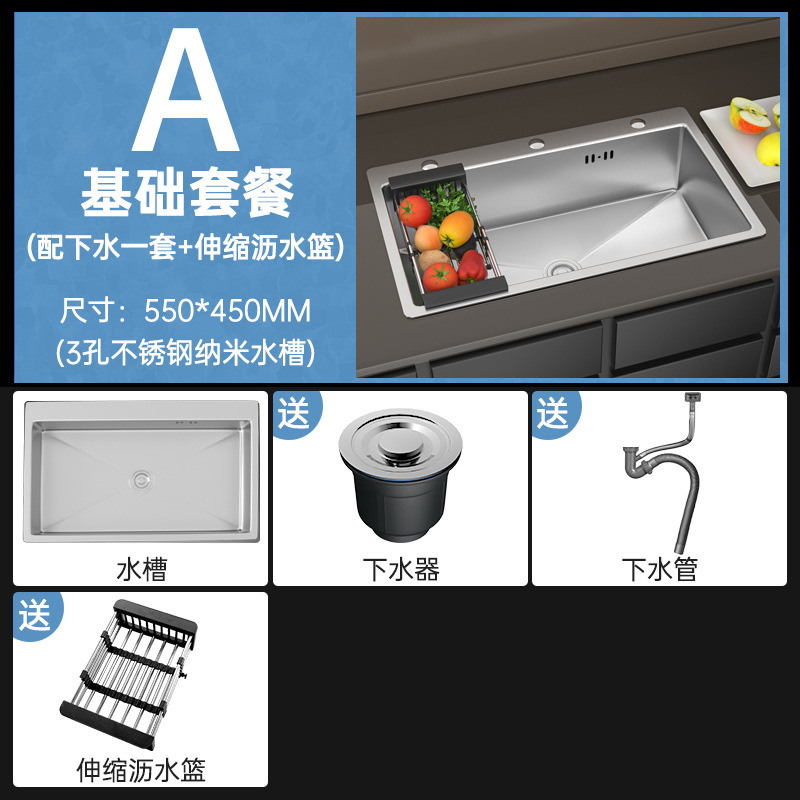 A
基础套餐
(配下水一套+伸缩沥水篮)

尺寸：550*450MM
(3孔不锈钢纳米水槽)

水槽

送
下水器

送
下水管

送
伸缩沥水篮