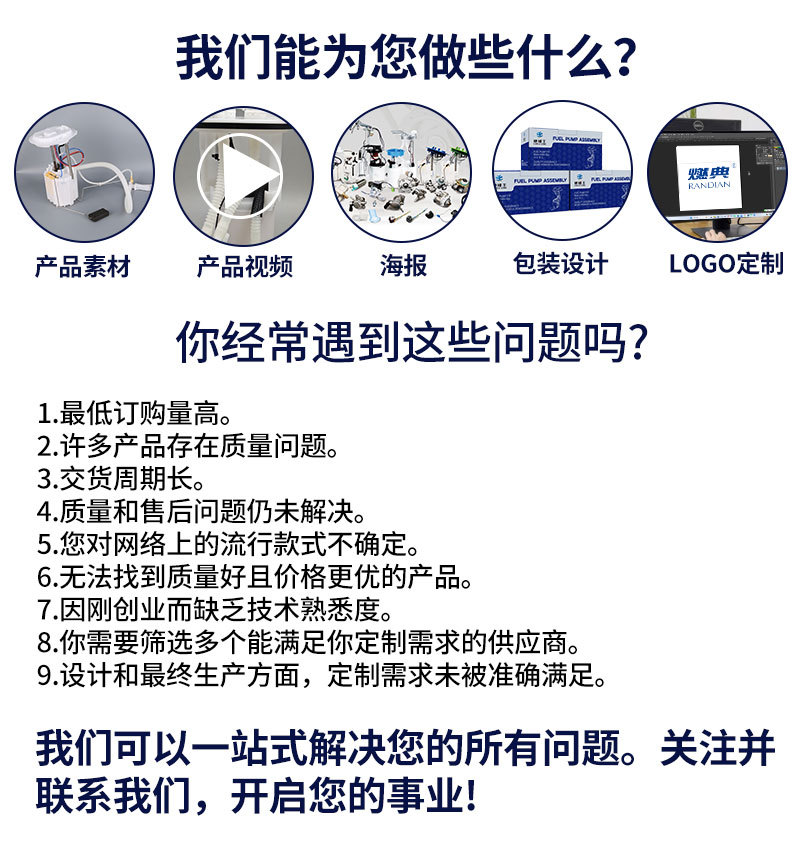 我们能为您做些什么?

FUEL PUMP ASSEMBLY

FUEL PUMP ASSEMBLY

燃典
RANDIAN

产品素材

产品视频

海报

包装设计

LOGO定制

你经常遇到这些问题吗?

1.最低订购量高。
2.许多产品存在质量问题。
3.交货周期长。
4.质量和售后问题仍未解决。
5.您对网络上的流行款式不确定。
6.无法找到质量好且价格更优的产品。
7.因刚创业而缺乏技术熟悉度。
8.你需要筛选多个能满足你定制需求的供应商。
9.设计和最终生产方面，定制需求未被准确满足。

我们可以一站式解决您的所有问题。关注并联系我们，开启您的事业!