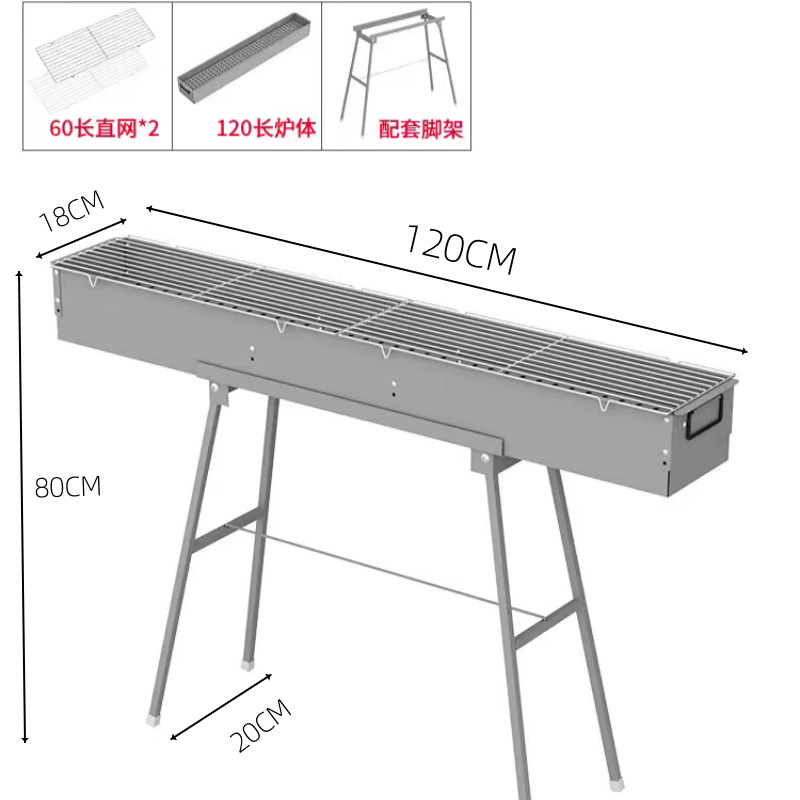 60长直网*2

120长炉体

配套脚架

18CM

120CM

80CM

20CM