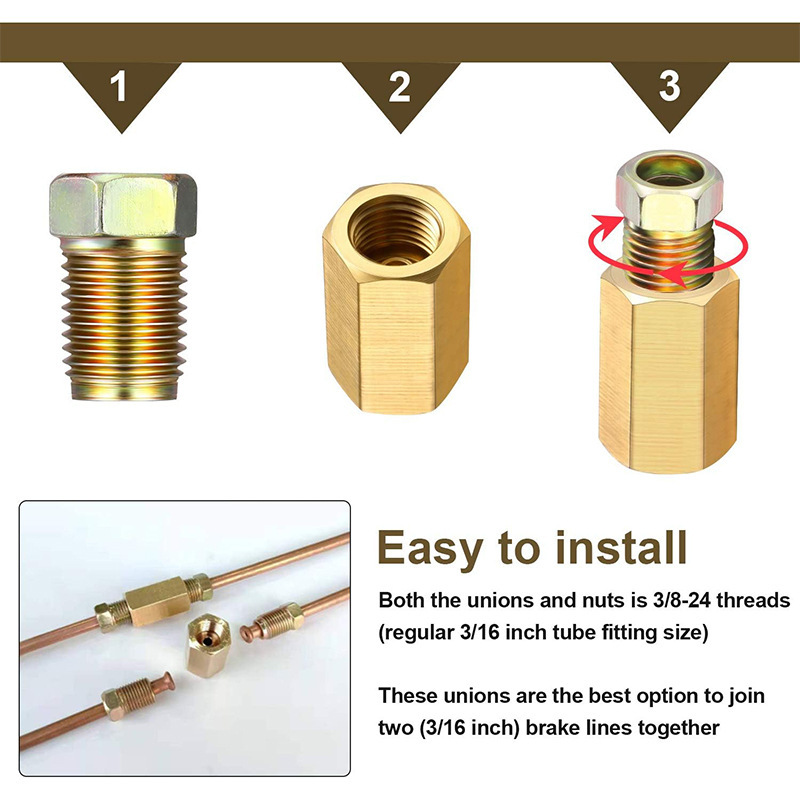 1

2

3

Easy to install

Both the unions and nuts is 3/8-24 threads (regular 3/16 inch tube fitting size)

These unions are the best option to join two (3/16 inch) brake lines together