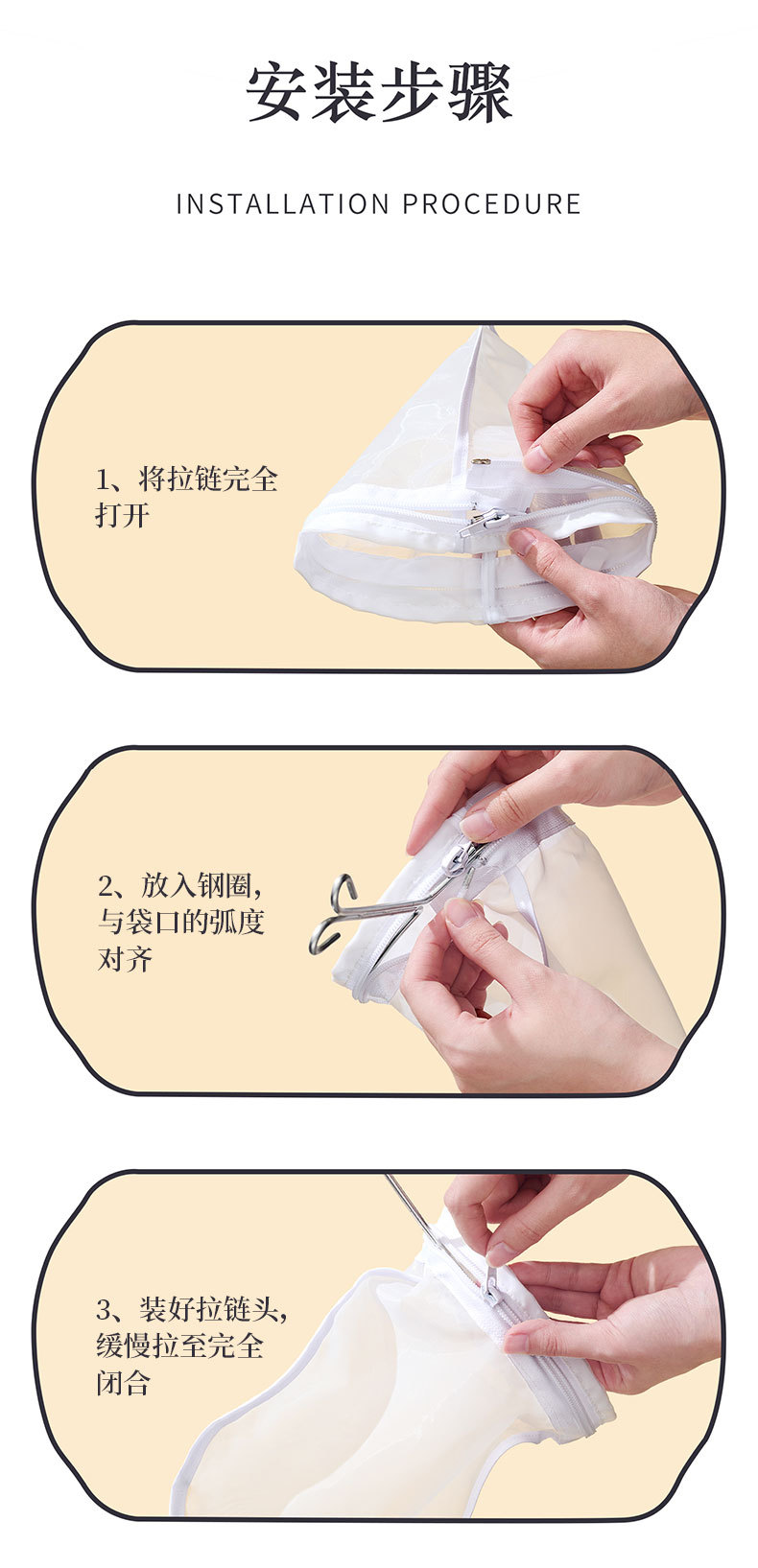 安装步骤

INSTALLATION PROCEDURE

1、将拉链完全打开

2、放入钢圈，与袋口的弧度对齐

3、装好拉链头，缓慢拉至完全闭合