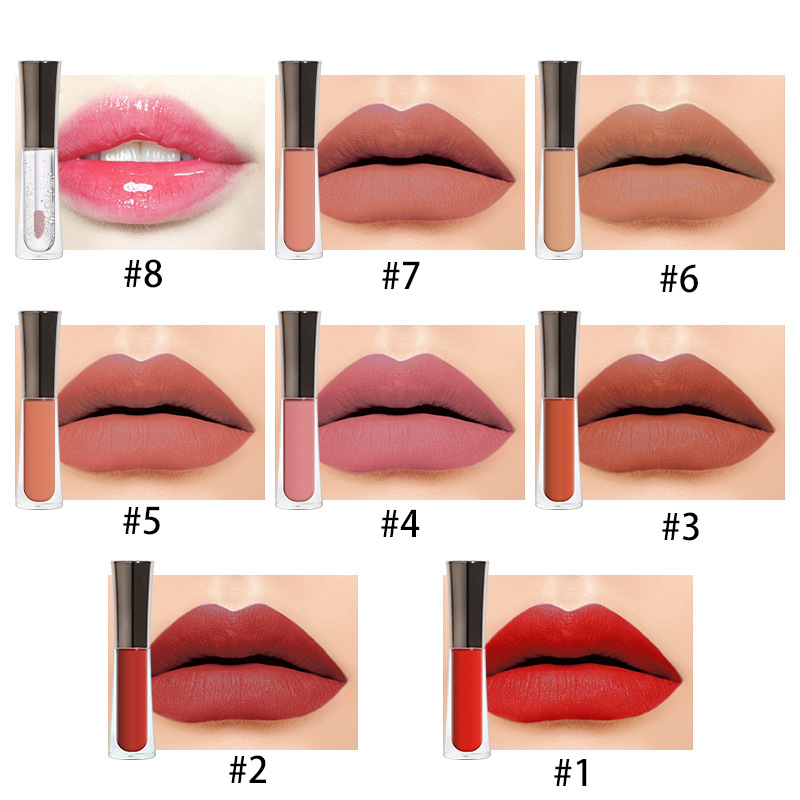 #8 #7 #6

#5 #4 #3

#2 #1