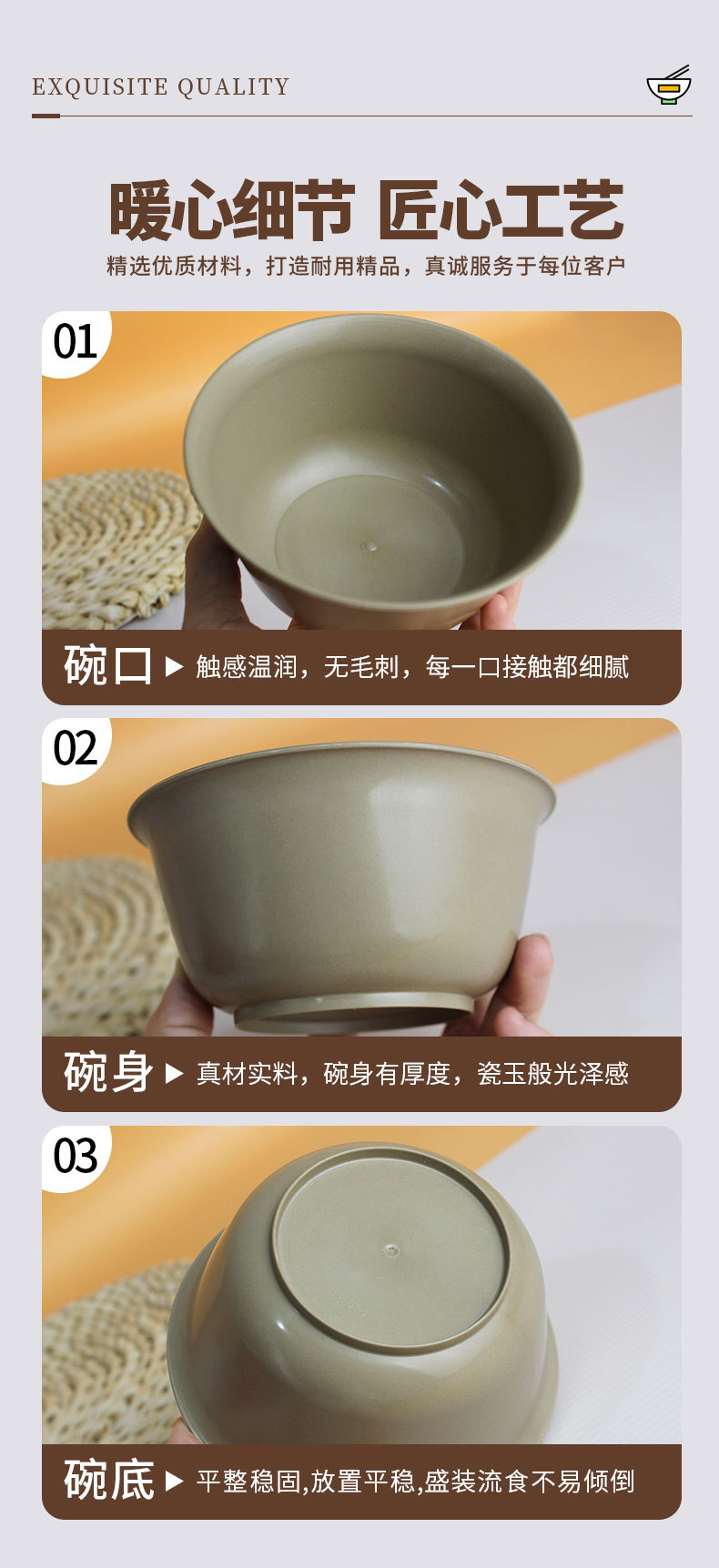 EXQUISITE QUALITY

暖心细节 匠心工艺

精选优质材料，打造耐用精品，真诚服务于每位客户

01

碗口 ▶ 触感温润，无毛刺，每一口接触都细腻

02

碗身 ▶ 真材实料，碗身有厚度，瓷玉般光泽感

03

碗底 ▶ 平整稳固,放置平稳,盛装流食不易倾倒