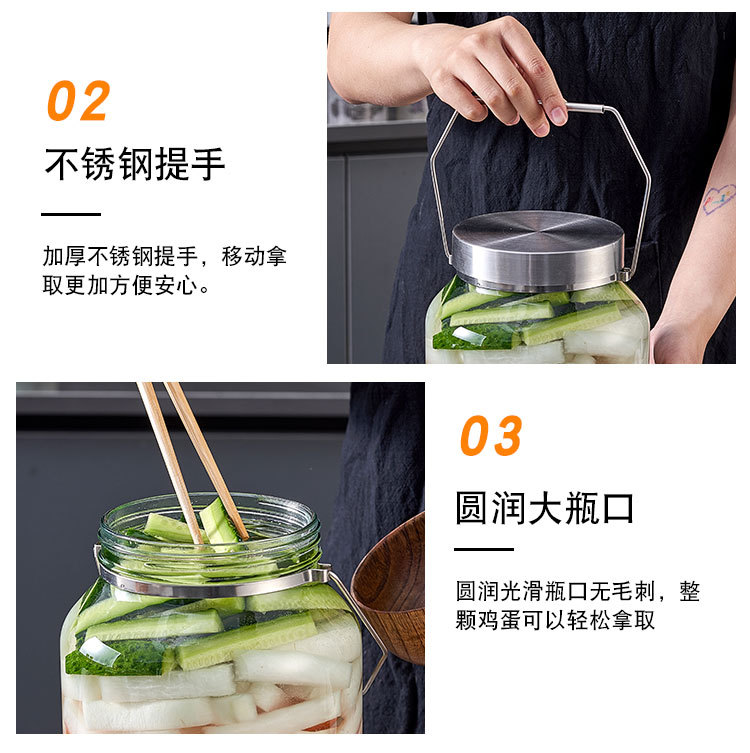 02

不锈钢提手

加厚不锈钢提手，移动拿取更加方便安心。

03

圆润大瓶口

圆润光滑瓶口无毛刺，整颗鸡蛋可以轻松拿取