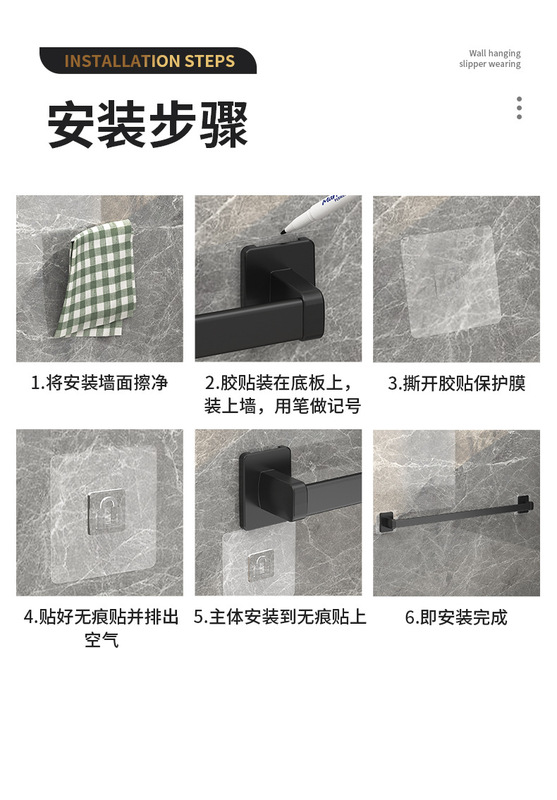 INSTALLATION STEPS

Wall hanging slipper wearing

安装步骤

1.将安装墙面擦净

2.胶贴装在底板上，装上墙，用笔做记号

3.撕开胶贴保护膜

4.贴好无痕贴并排出空气

5.主体安装到无痕贴上

6.即安装完成