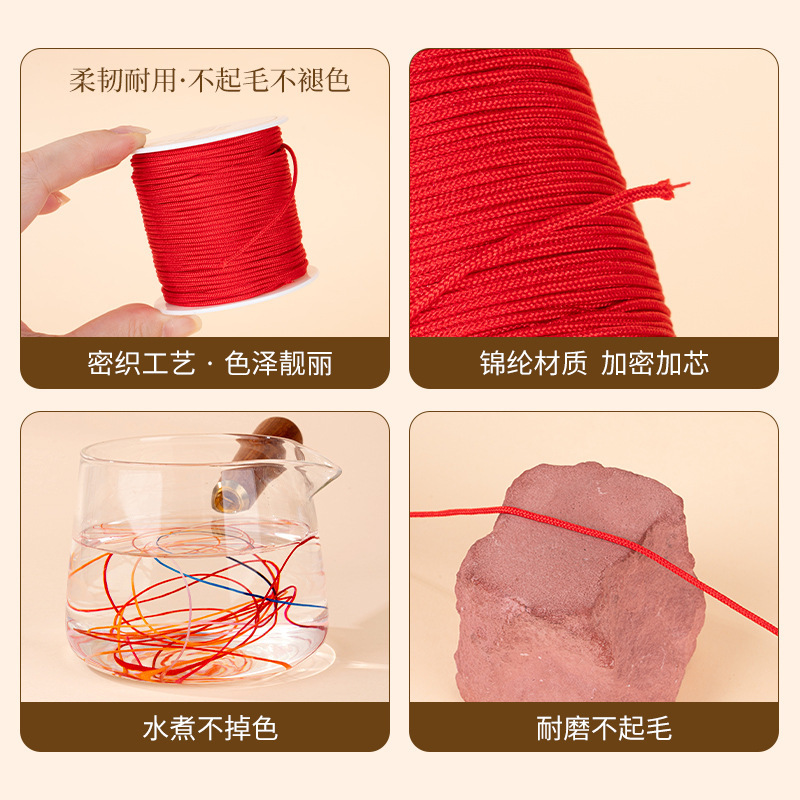 柔韧耐用·不起毛不褪色

密织工艺 · 色泽靓丽

锦纶材质 加密加芯

水煮不掉色

耐磨不起毛