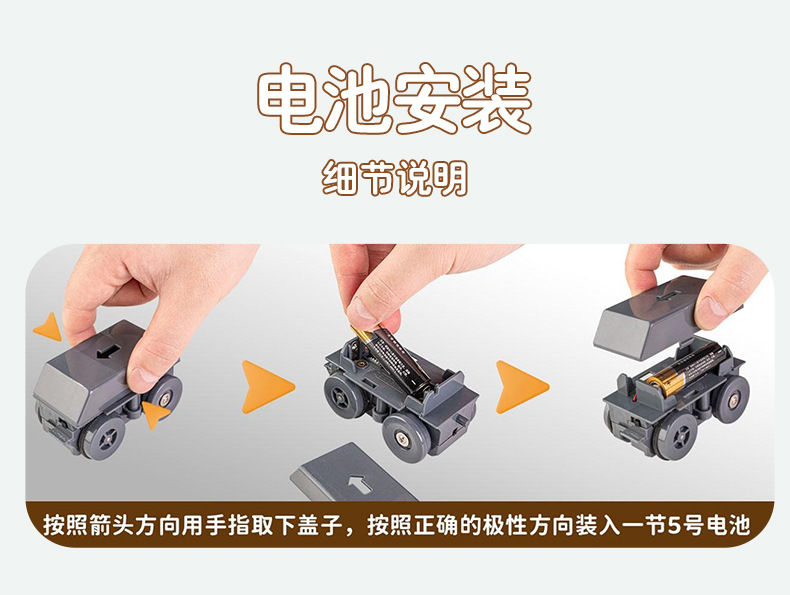 电池安装

细节说明

按照箭头方向用手指取下盖子，按照正确的极性方向装入一节5号电池