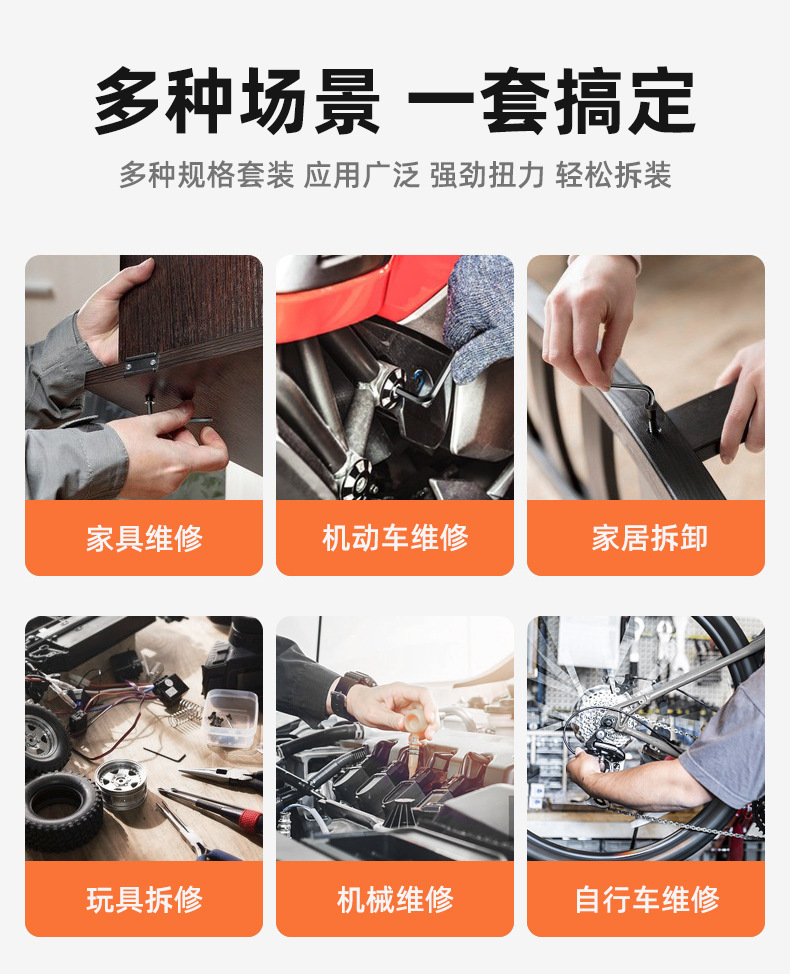 多种场景 一套搞定

多种规格套装 应用广泛 强劲扭力 轻松拆装

家具维修

机动车维修

家居拆卸

玩具拆修

机械维修

自行车维修