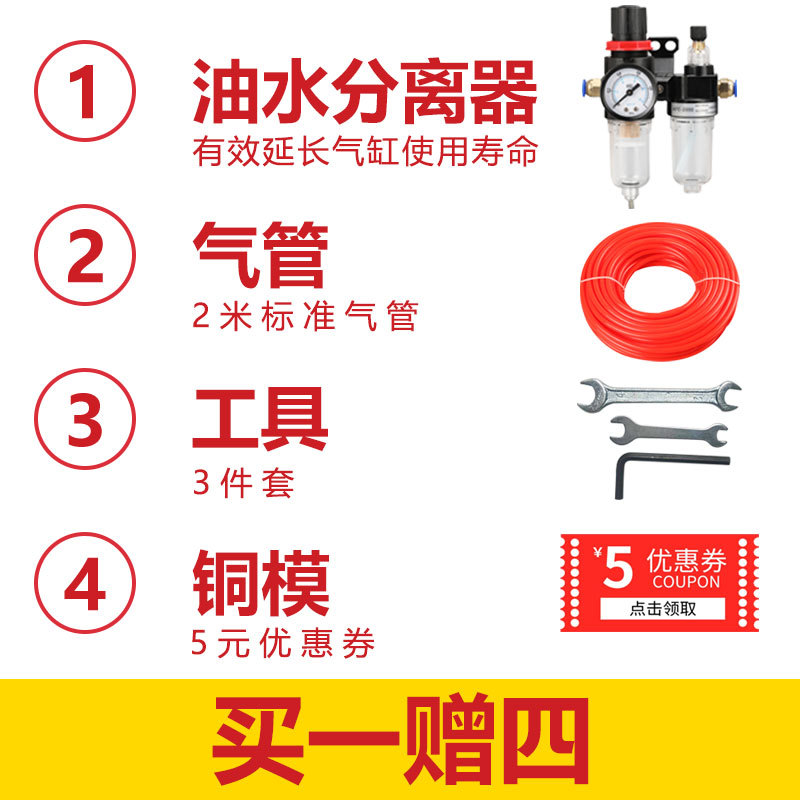 1
油水分离器
有效延长气缸使用寿命

2
气管
2米标准气管

3
工具
3件套

4
铜模
5元优惠券

¥5 优惠券
COUPON
点击领取

买一赠四