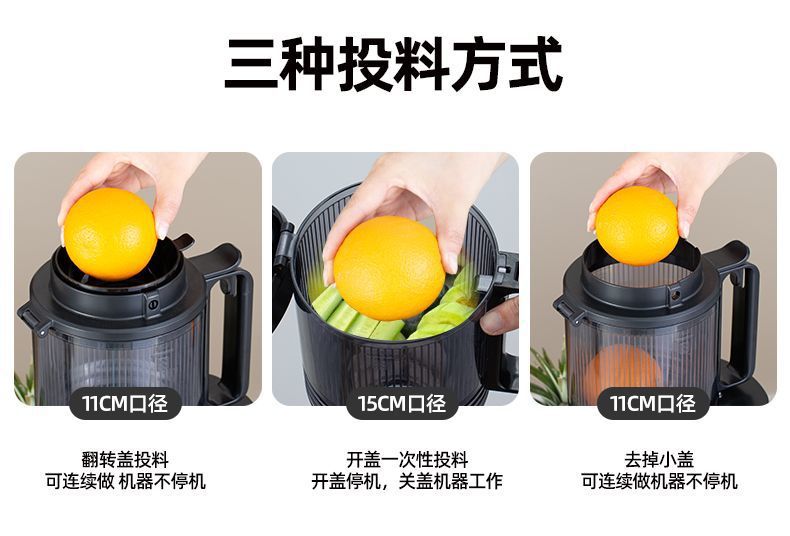 三种投料方式

11CM口径

翻转盖投料
可连续做 机器不停机

15CM口径

开盖一次性投料
开盖停机，关盖机器工作

11CM口径

去掉小盖
可连续做机器不停机