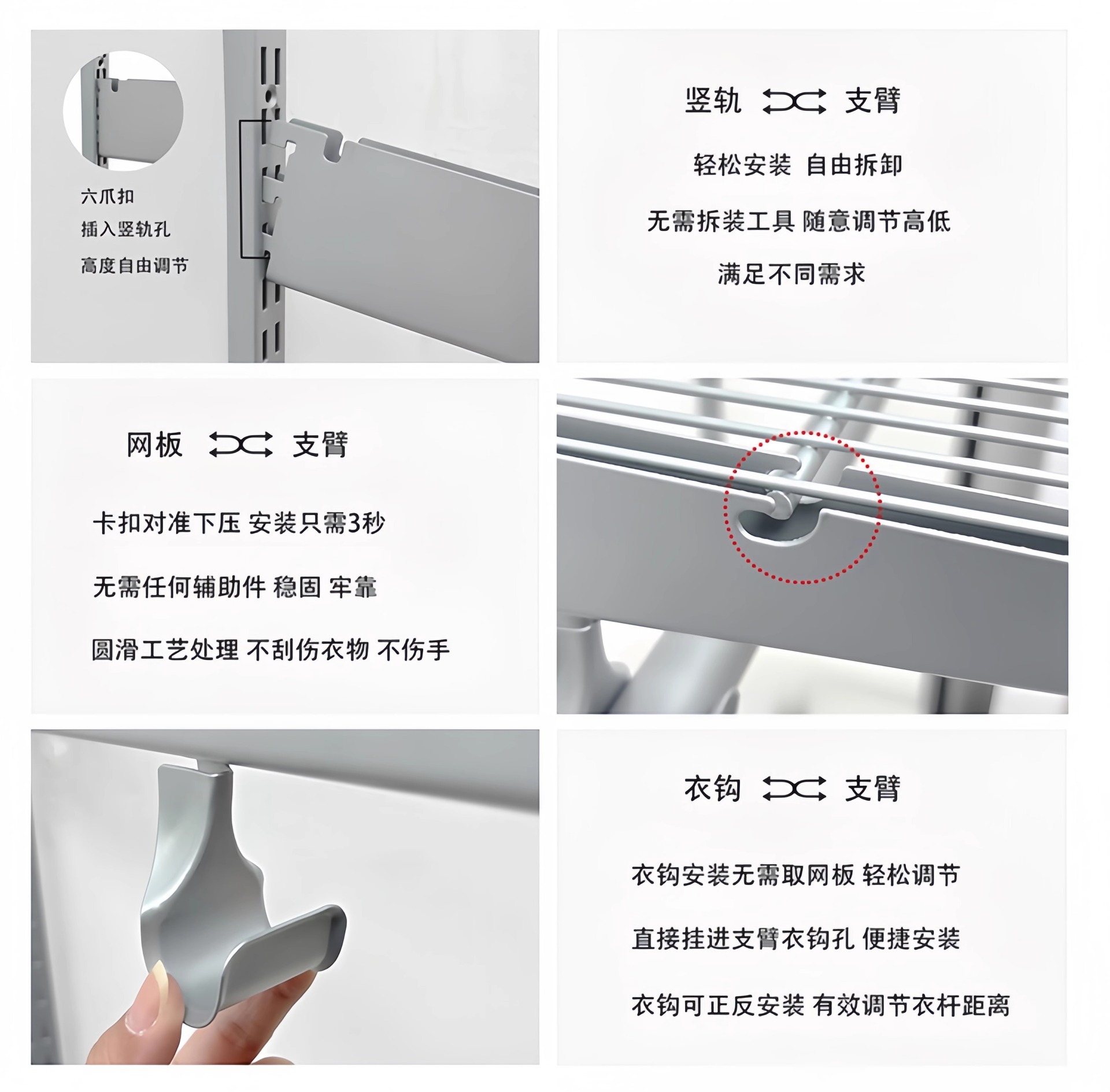 六爪扣
插入竖轨孔
高度自由调节

竖轨 支臂

轻松安装 自由拆卸

无需拆装工具 随意调节高低

满足不同需求

网板 支臂

卡扣对准下压 安装只需3秒

无需任何辅助件 稳固 牢靠

圆滑工艺处理 不刮伤衣物 不伤手

衣钩 支臂

衣钩安装无需取网板 轻松调节

直接挂进支臂衣钩孔 便捷安装

衣钩可正反安装 有效调节衣杆距离