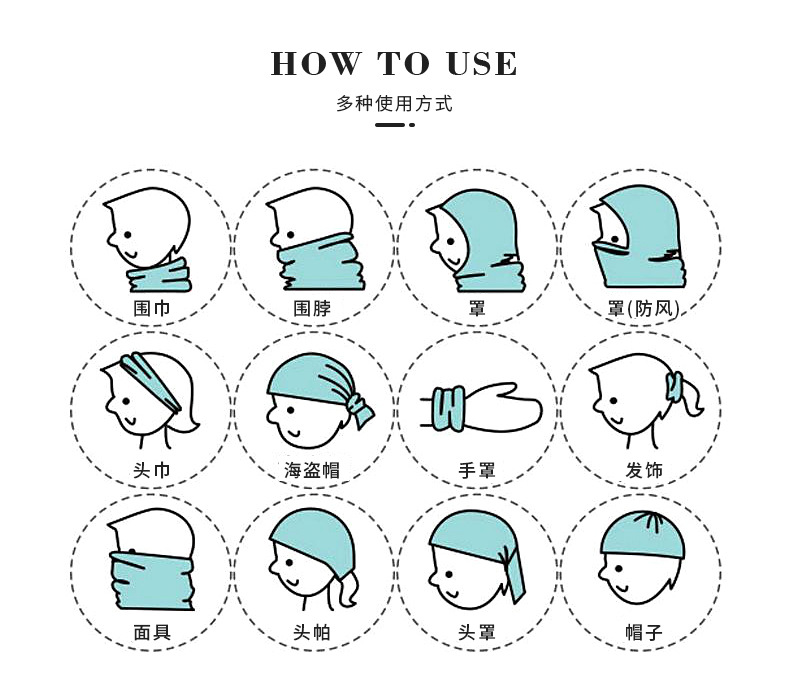 HOW TO USE

多种使用方式

围巾

围脖

罩

罩(防风)

头巾

海盗帽

手罩

发饰

面具

头帕

头罩

帽子