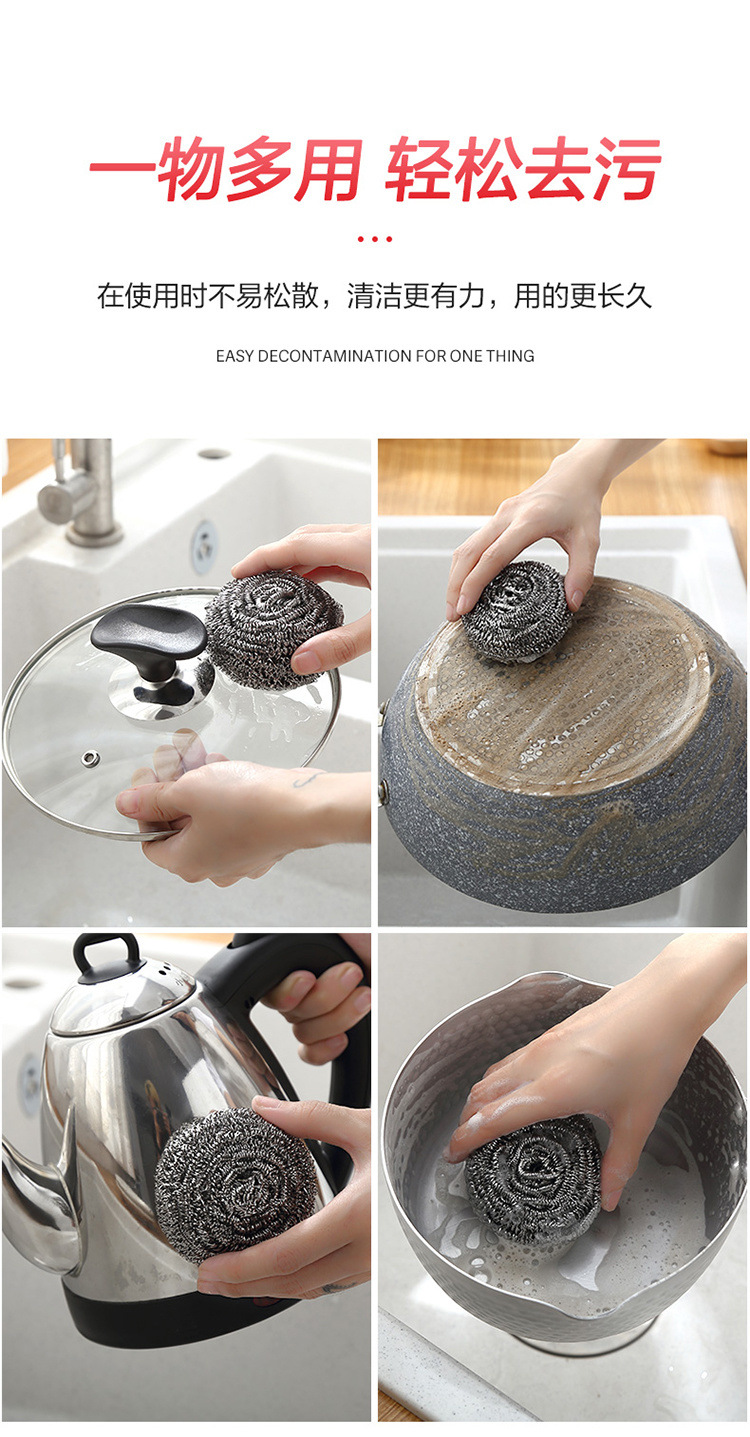 一物多用 轻松去污

在使用时不易松散，清洁更有力，用的更长久

EASY DECONTAMINATION FOR ONE THING