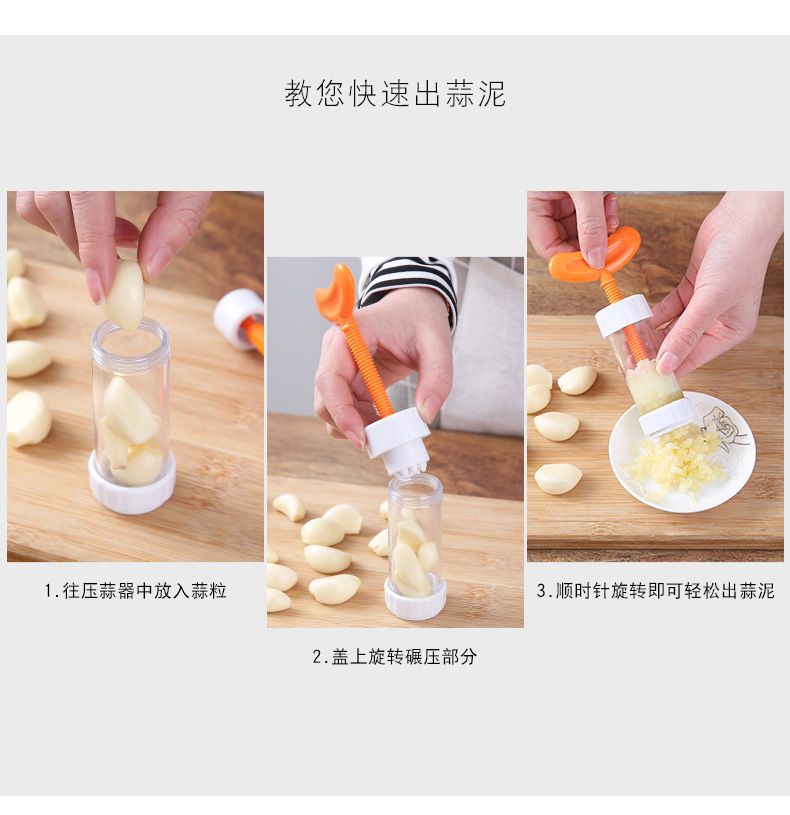 教您快速出蒜泥

1.往压蒜器中放入蒜粒

2.盖上旋转碾压部分

3.顺时针旋转即可轻松出蒜泥