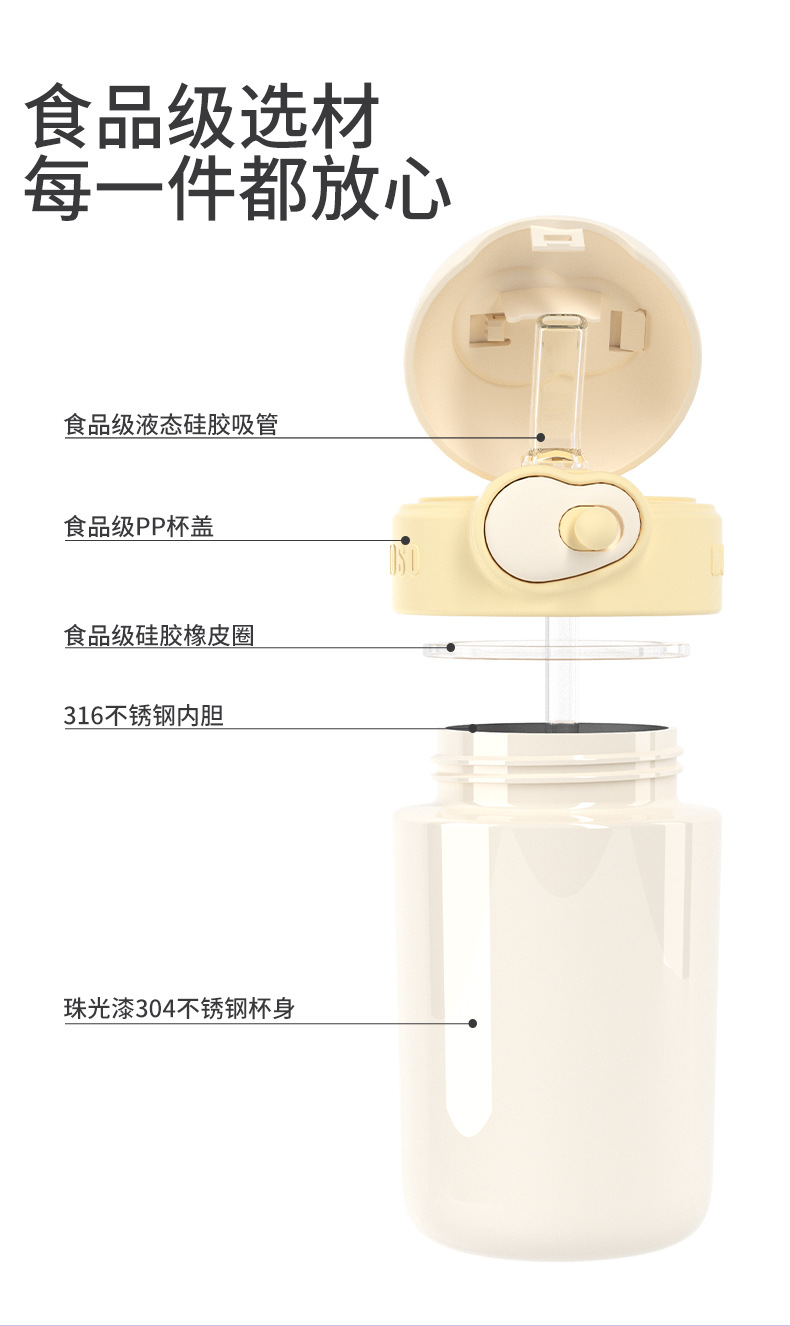 食品级选材
每一件都放心

食品级液态硅胶吸管

食品级PP杯盖

食品级硅胶橡皮圈

316不锈钢内胆

珠光漆304不锈钢杯身