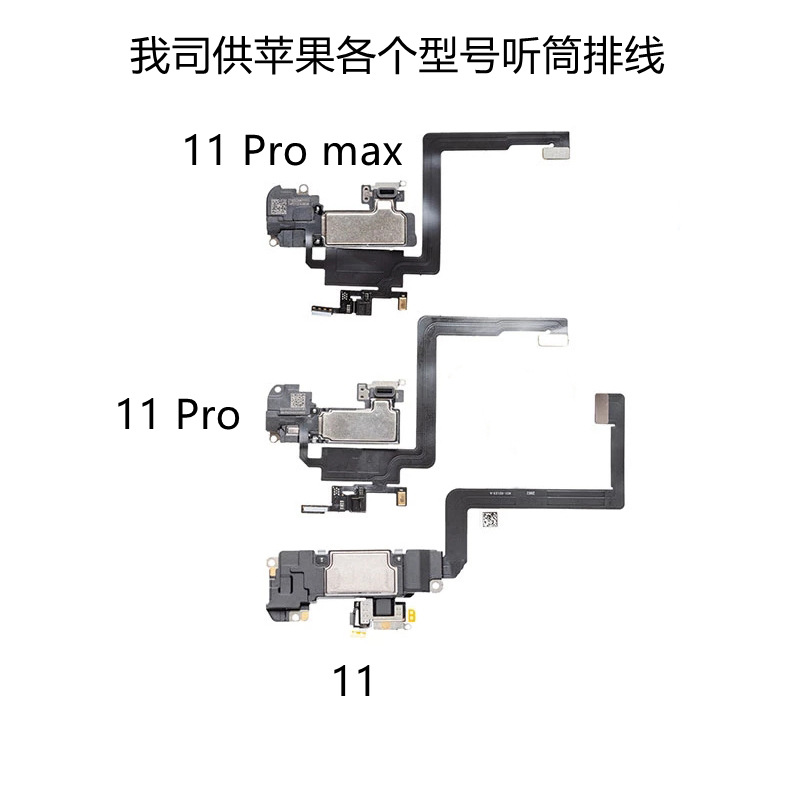 我司供苹果各个型号听筒排线

11 Pro max

11 Pro

11