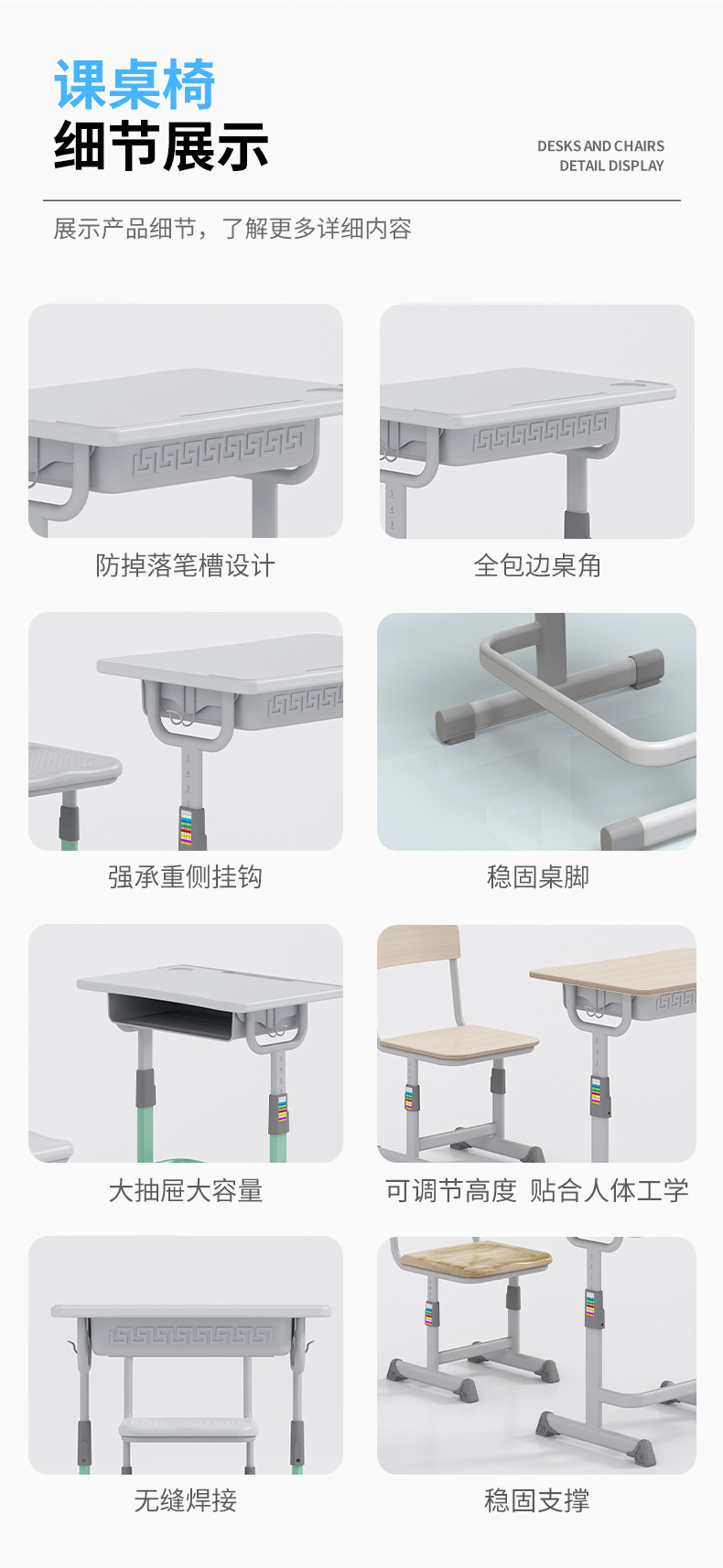 课桌椅
细节展示

DESKS AND CHAIRS
DETAIL DISPLAY

展示产品细节，了解更多详细内容

防掉落笔槽设计

全包边桌角

强承重侧挂钩

稳固桌脚

大抽屉大容量

可调节高度 贴合人体工学

无缝焊接

稳固支撑