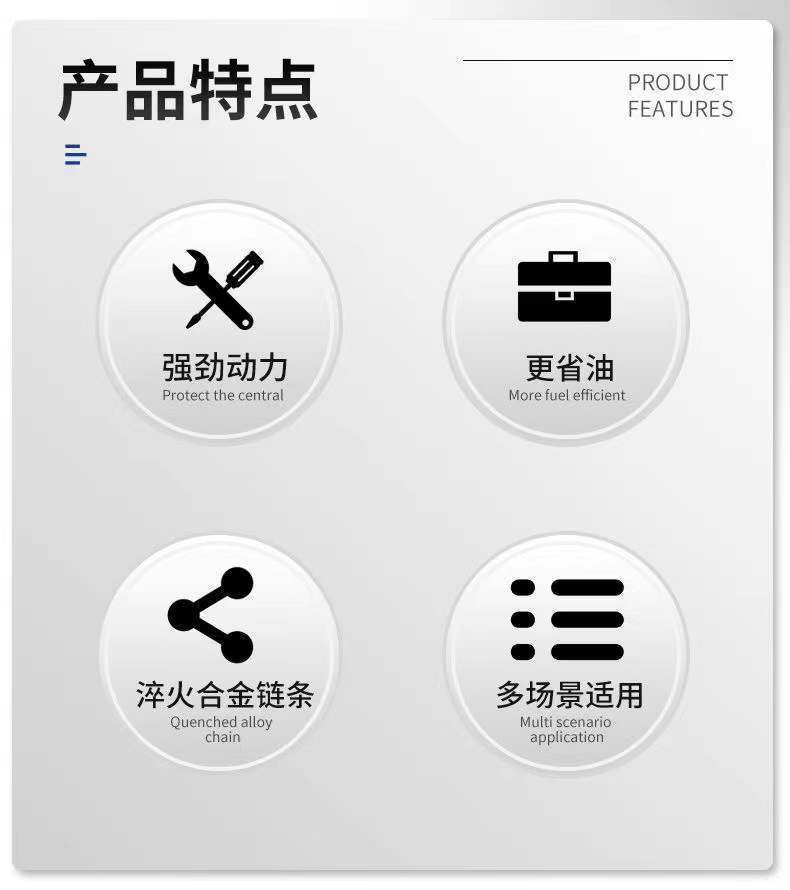 产品特点

PRODUCT
FEATURES

强劲动力
Protect the central

更省油
More fuel efficient

淬火合金链条
Quenched alloy chain

多场景适用
Multi scenario application