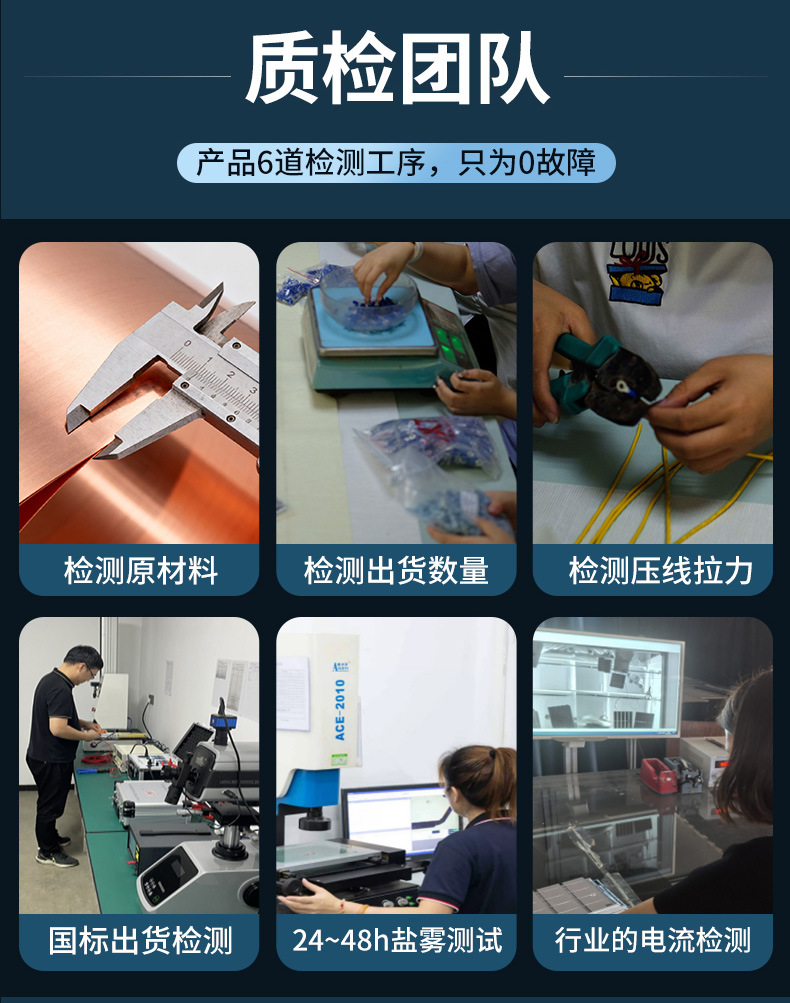 质检团队

产品6道检测工序，只为0故障

检测原材料

检测出货数量

检测压线拉力

ACE-2010

国标出货检测

24~48h盐雾测试

行业的电流检测