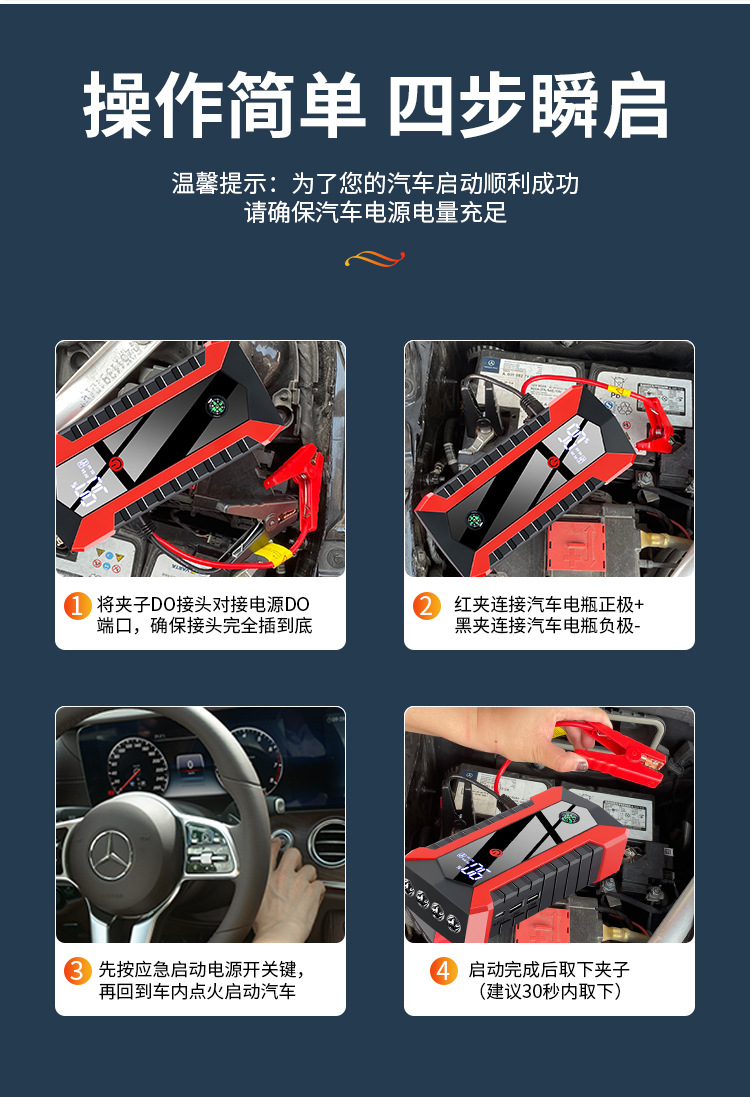 操作简单 四步瞬启

温馨提示：为了您的汽车启动顺利成功
请确保汽车电源电量充足

1 将夹子DO接头对接电源DO端口，确保接头完全插到底

2 红夹连接汽车电瓶正极+
黑夹连接汽车电瓶负极-

3 先按应急启动电源开关键，再回到车内点火启动汽车

4 启动完成后取下夹子
（建议30秒内取下）