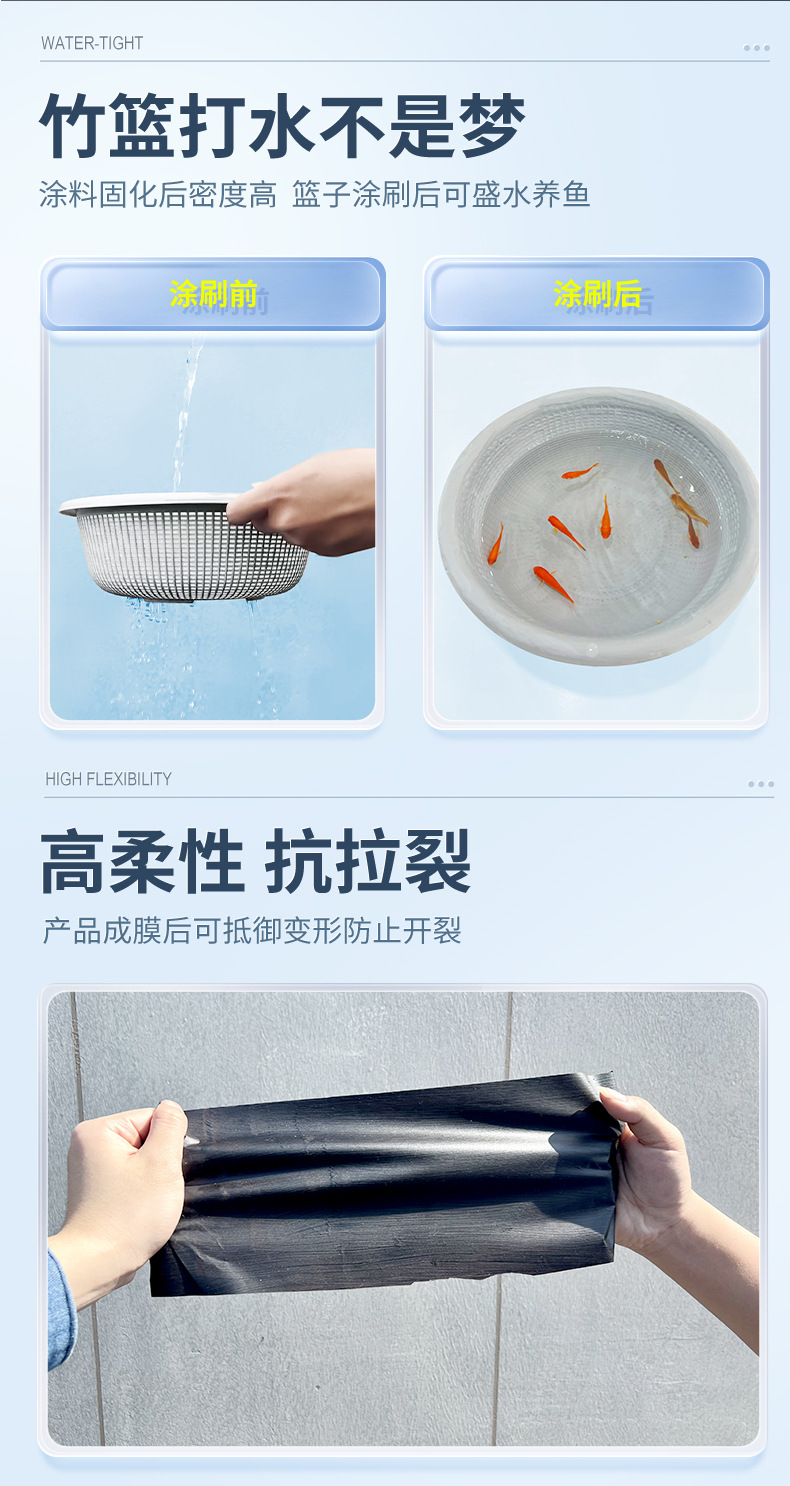 WATER-TIGHT

竹篮打水不是梦

涂料固化后密度高 篮子涂刷后可盛水养鱼

涂刷前

涂刷后

HIGH FLEXIBILITY

高柔性 抗拉裂

产品成膜后可抵御变形防止开裂