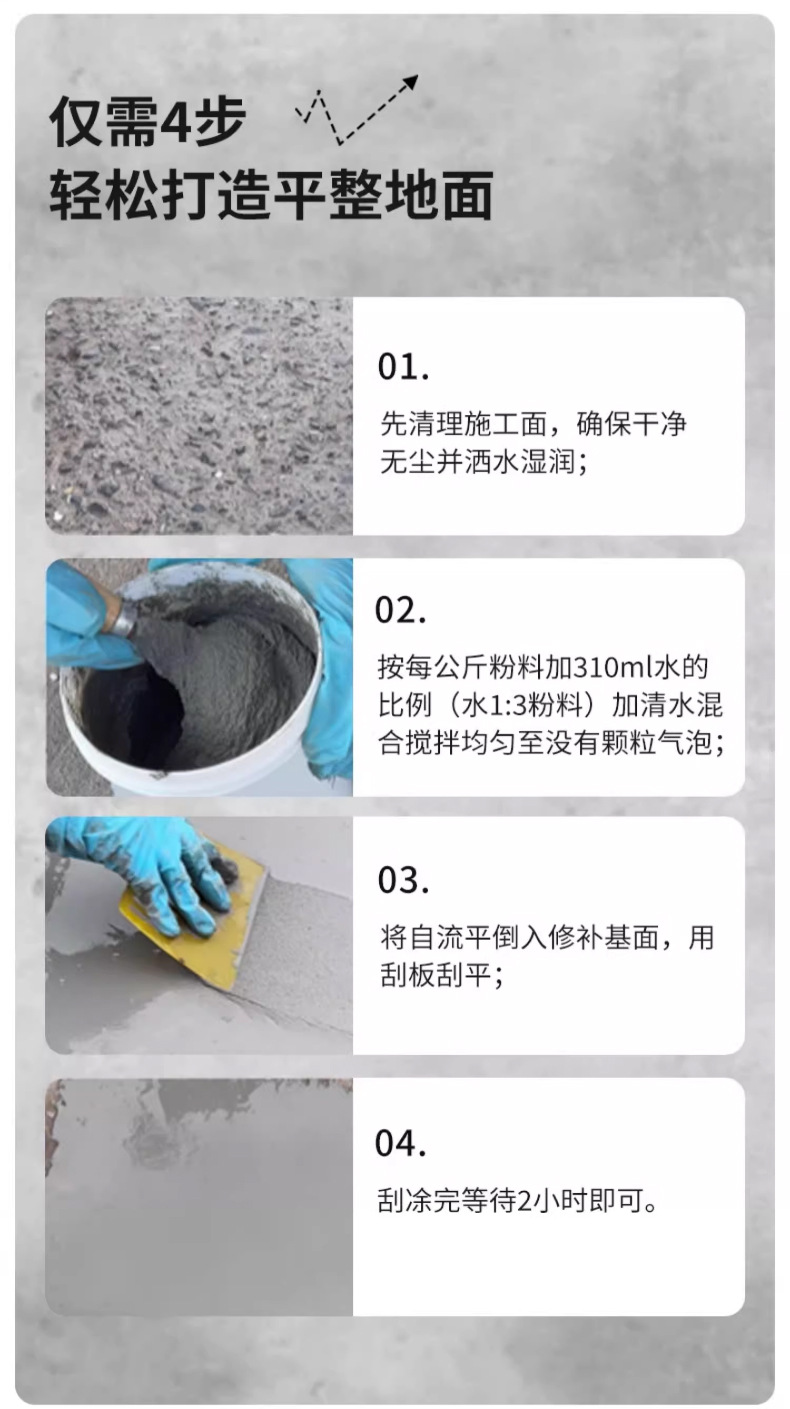 仅需4步
轻松打造平整地面

01.

先清理施工面，确保干净无尘并洒水湿润；

02.

按每公斤粉料加310ml水的比例（水1:3粉料）加清水混合搅拌均匀至没有颗粒气泡；

03.

将自流平倒入修补基面，用刮板刮平；

04.

刮涂完等待2小时即可。