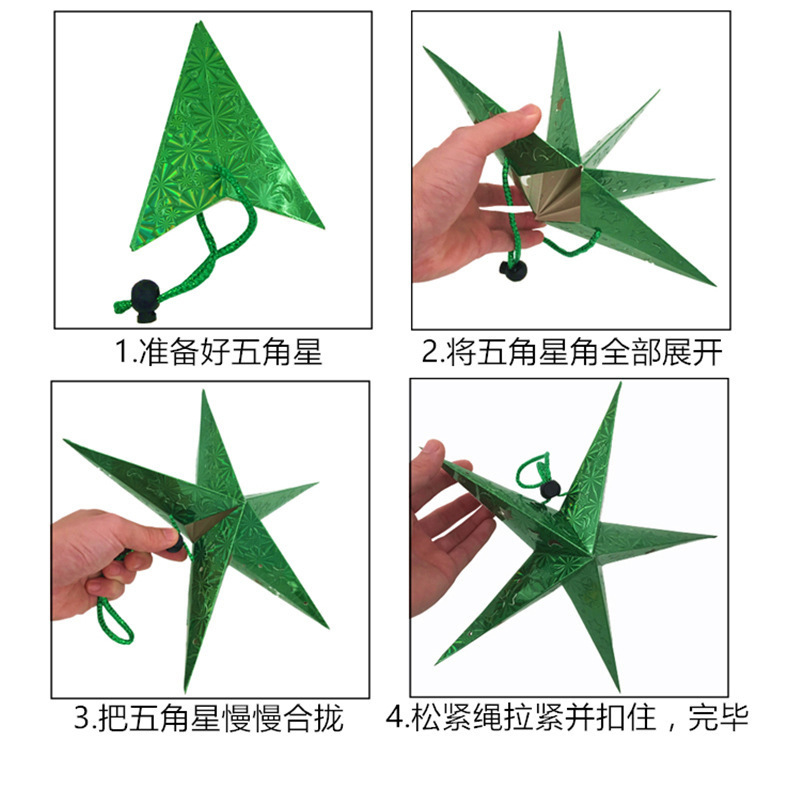 1.准备好五角星

2.将五角星角全部展开

3.把五角星慢慢合拢

4.松紧绳拉紧并扣住，完毕