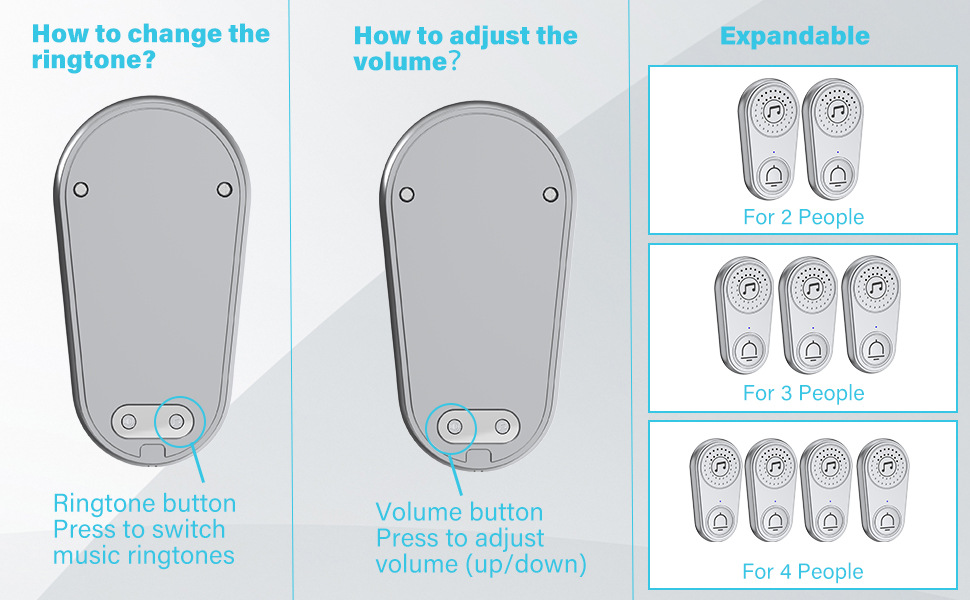 How to change the ringtone?

Ringtone button
Press to switch music ringtones

How to adjust the volume?

Volume button
Press to adjust volume (up/down)

Expandable

For 2 People

For 3 People

For 4 People